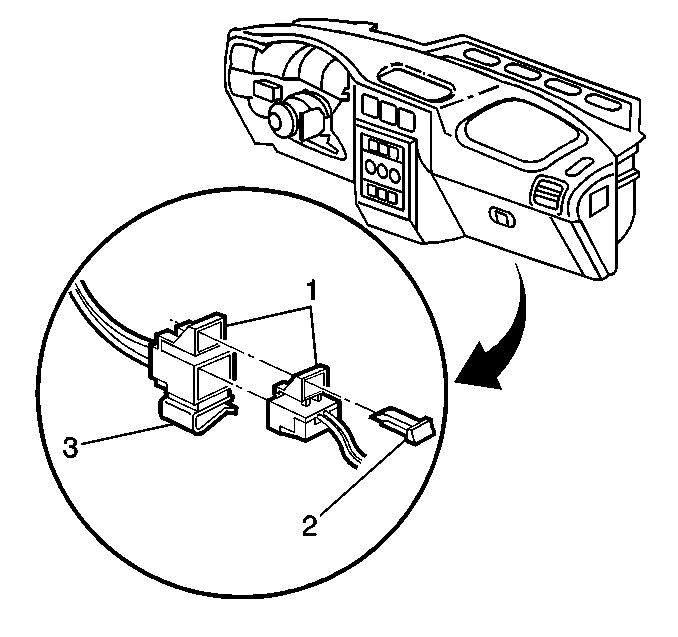 1
3
2