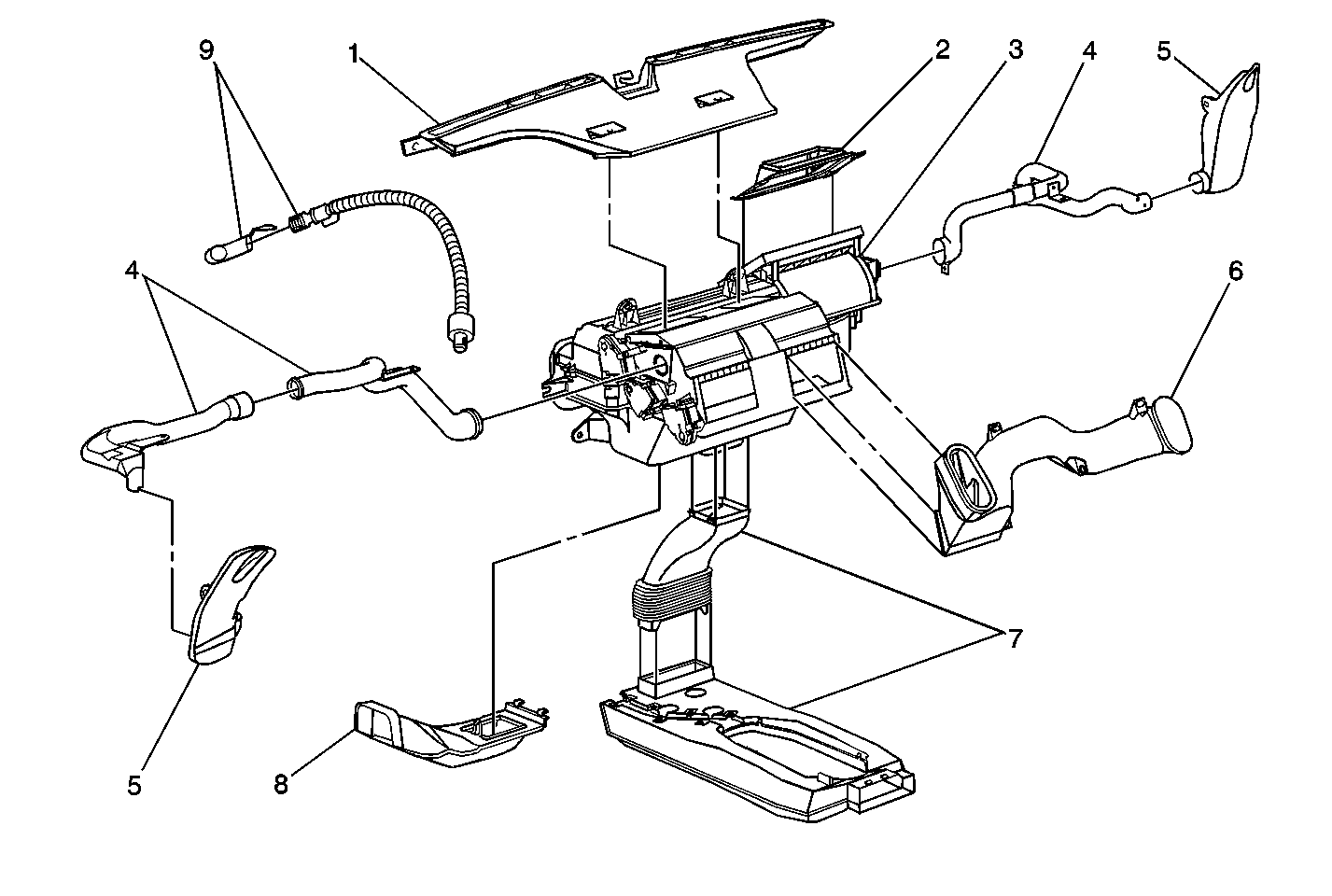 9
1
2
3
4
5
4
6
7
5
8