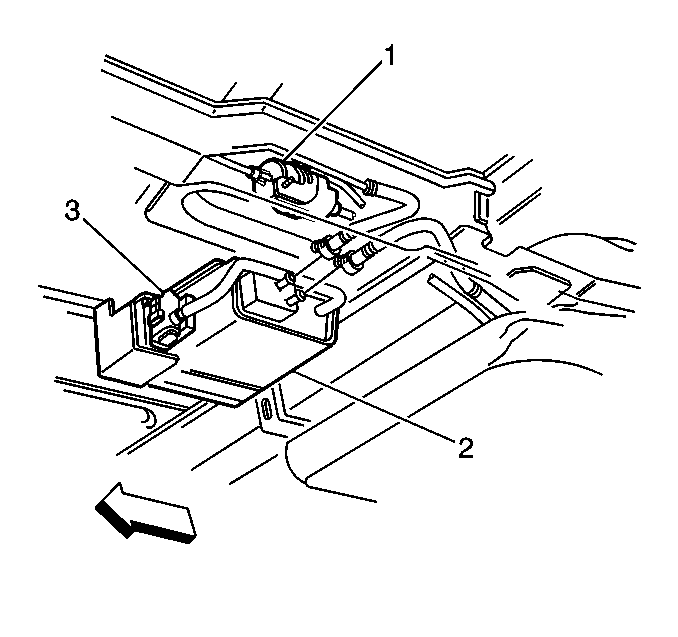 1
3
2