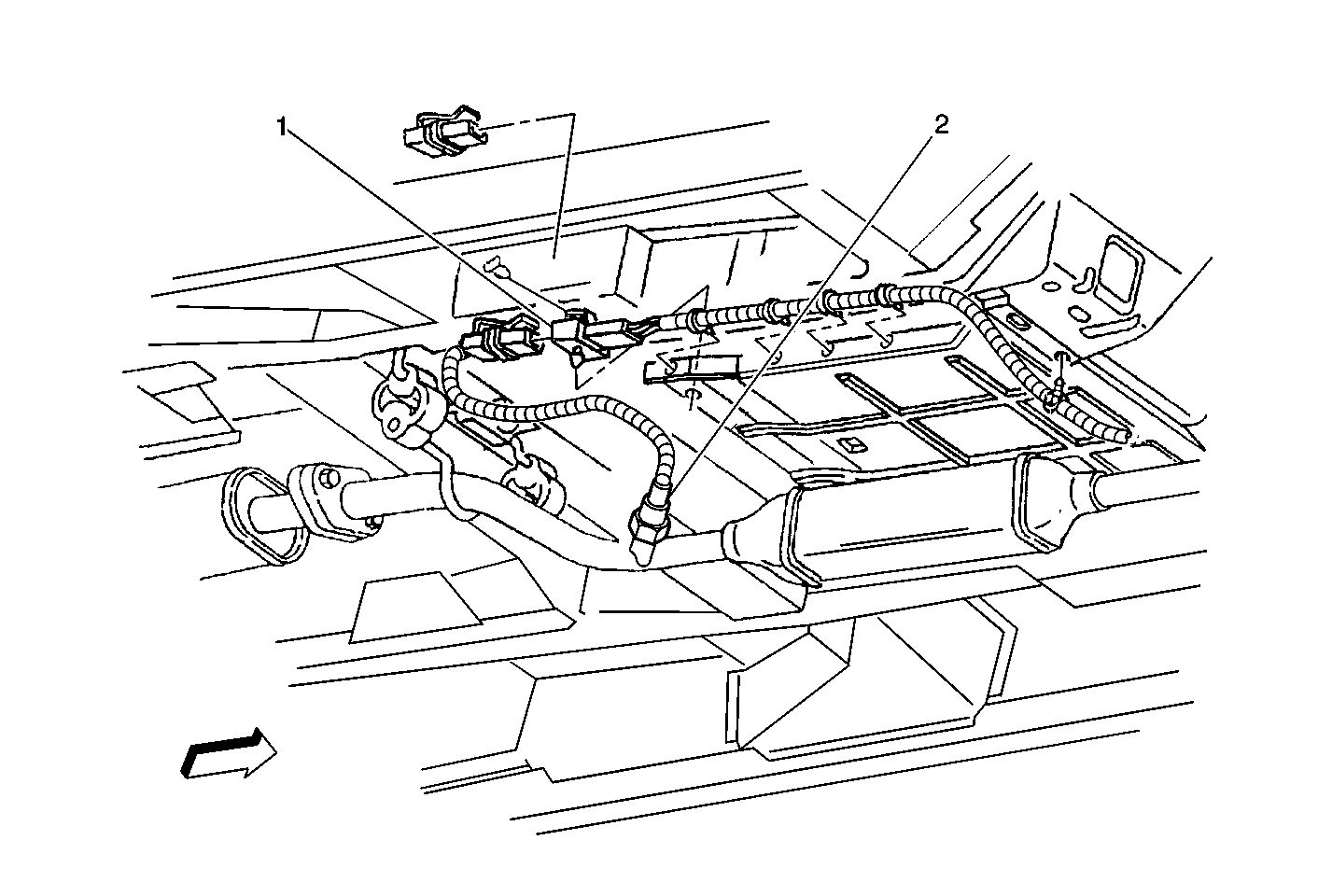 1
2