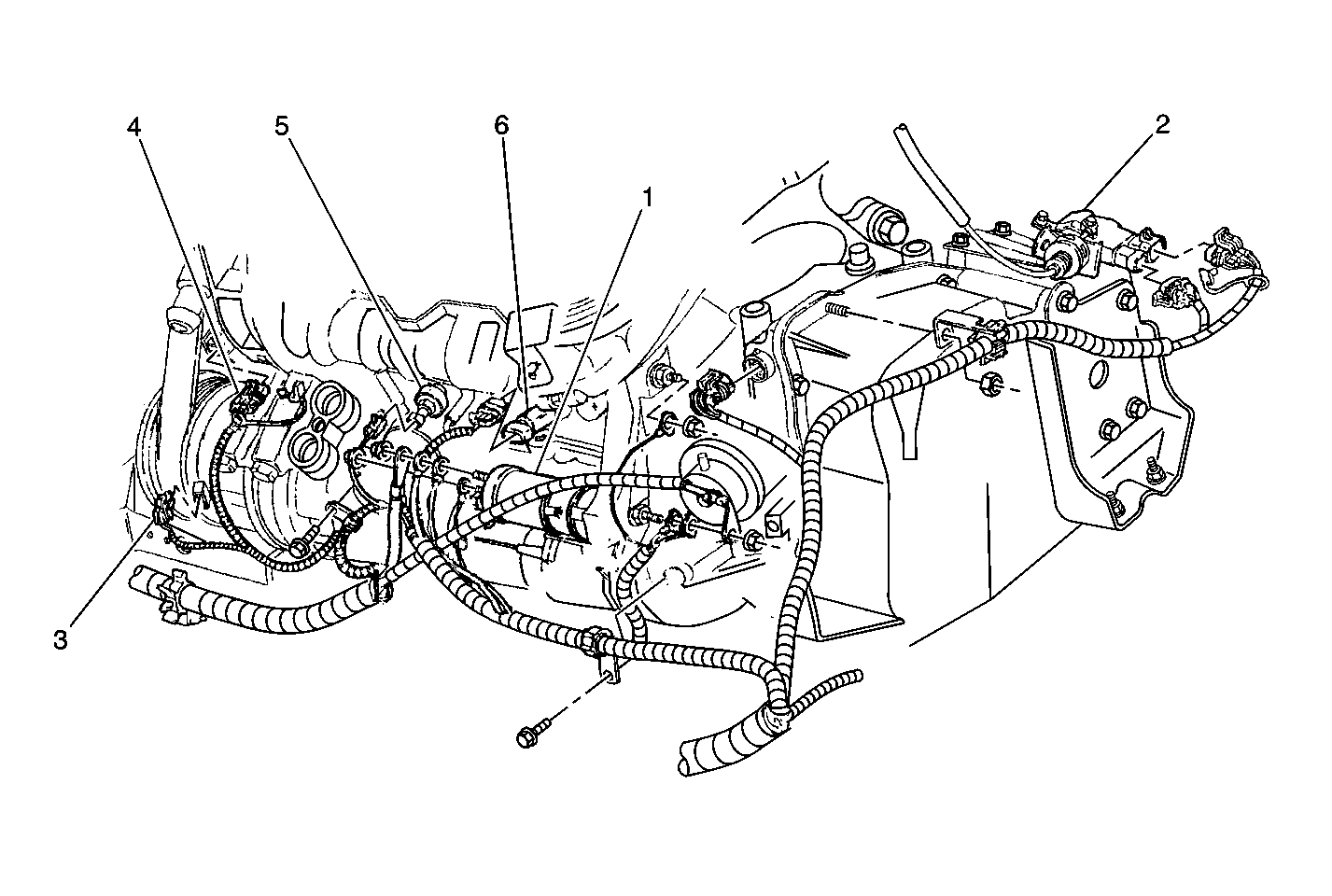 4
5
6
1
2
3