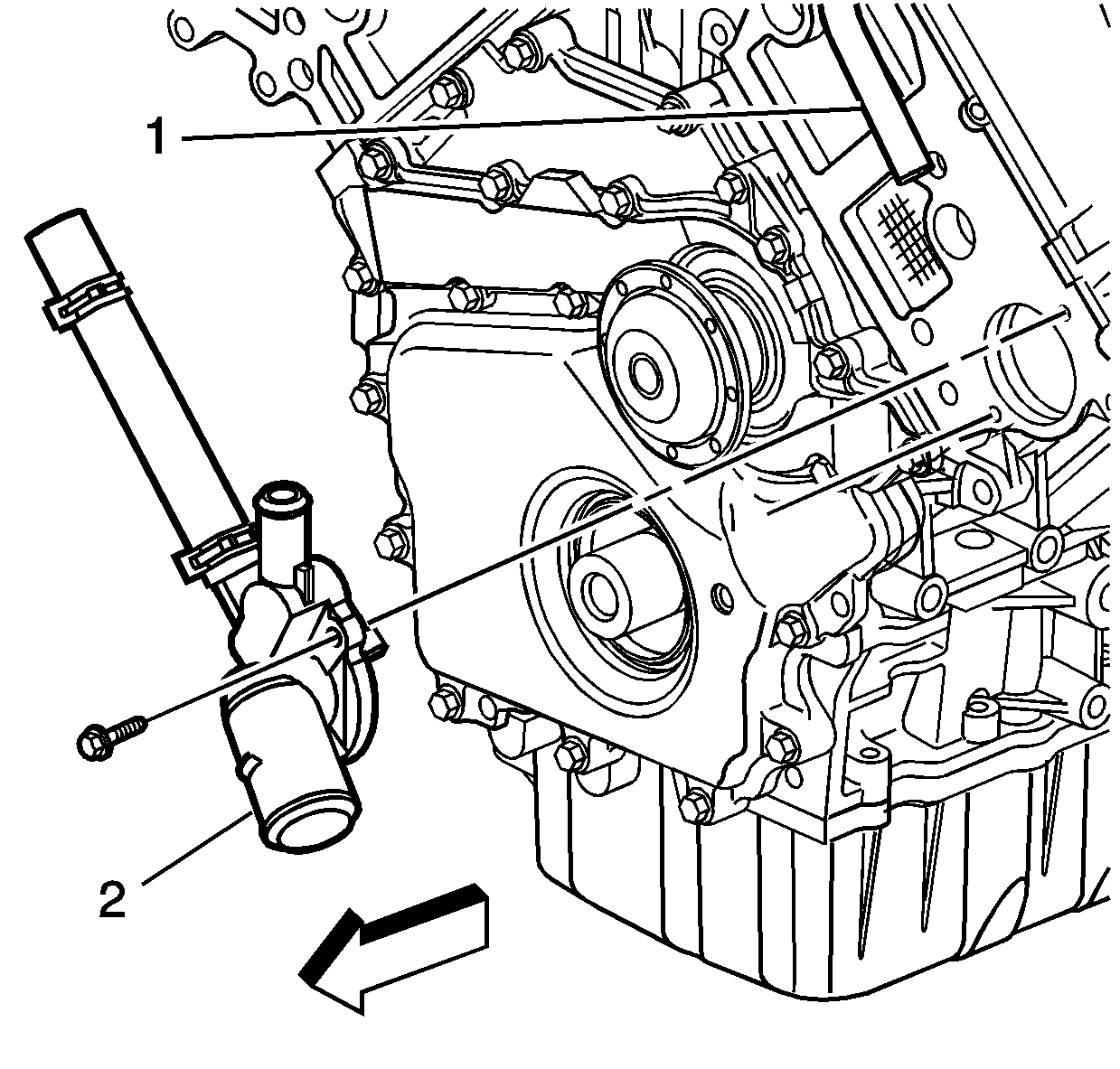 1

2