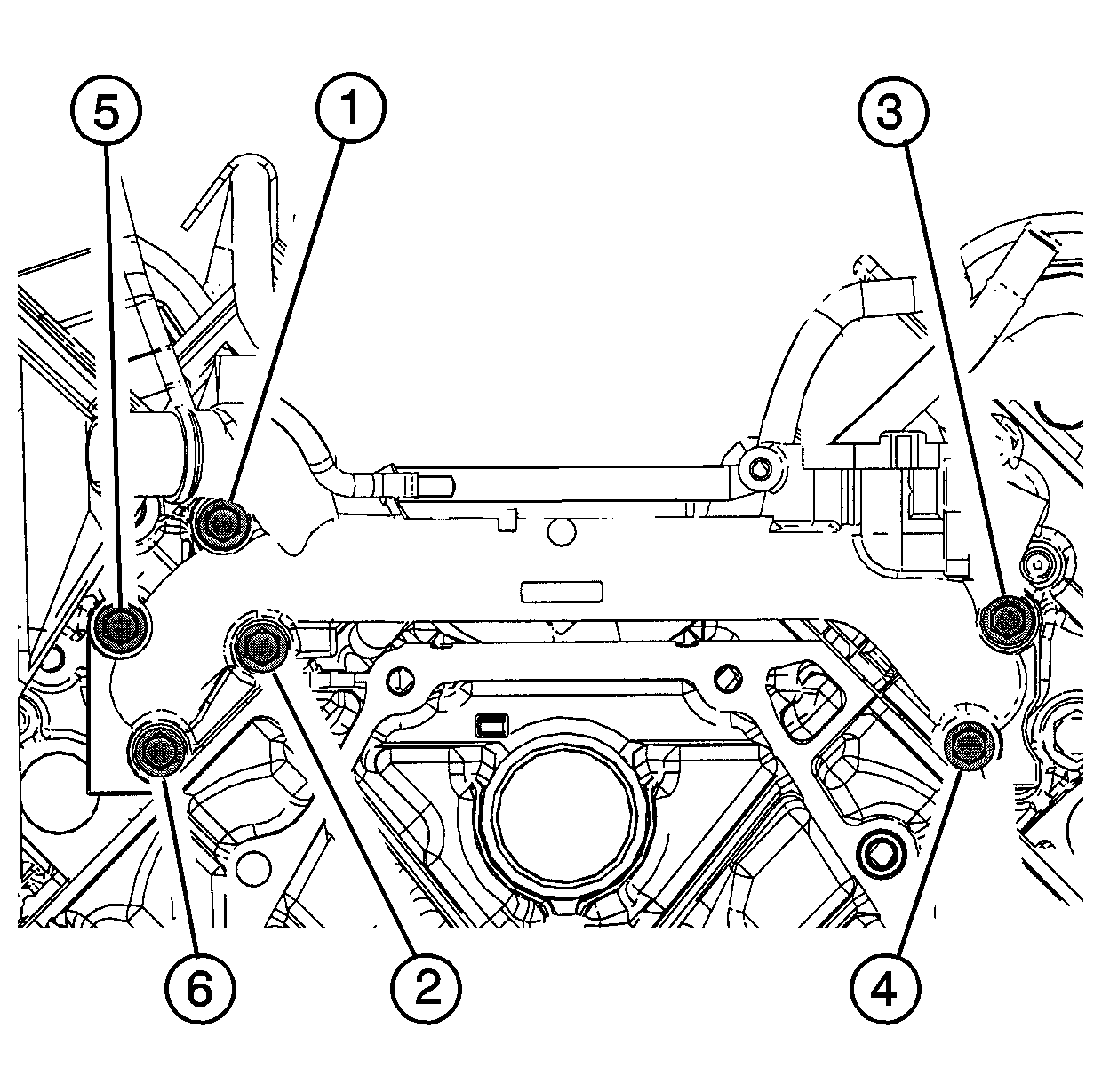 5
1
3
6
2
4