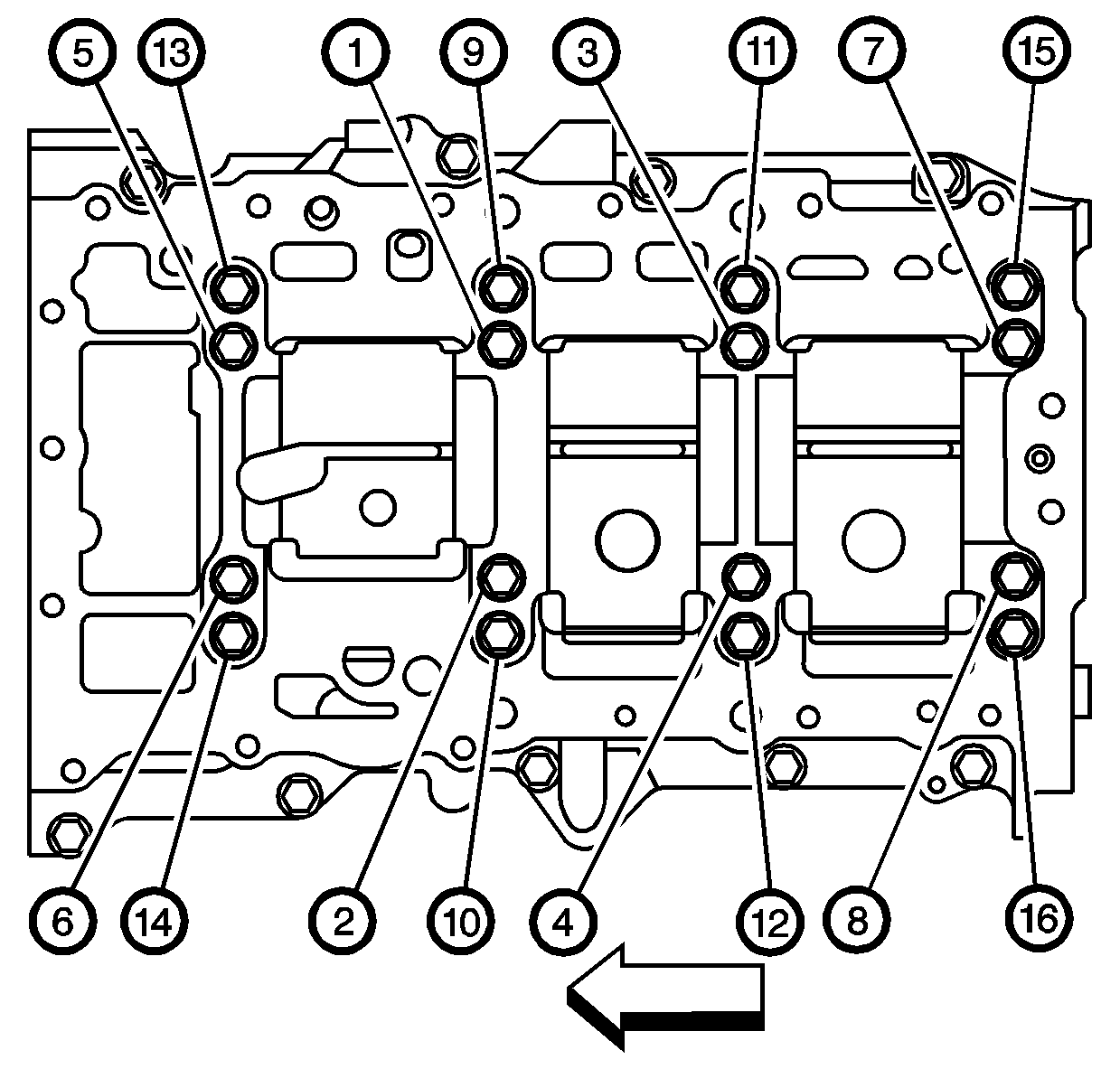 5 13 1 9 3 11 7 15

6 14 2 10 4 12 8 16