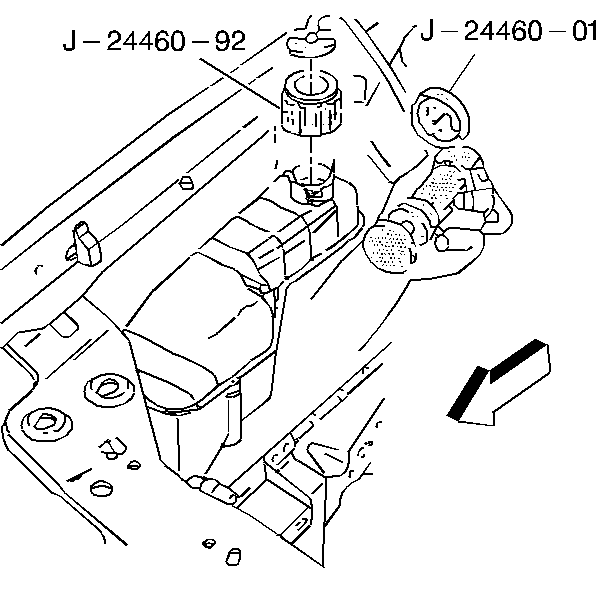 J – 24460 – 92

J – 24460 – 01