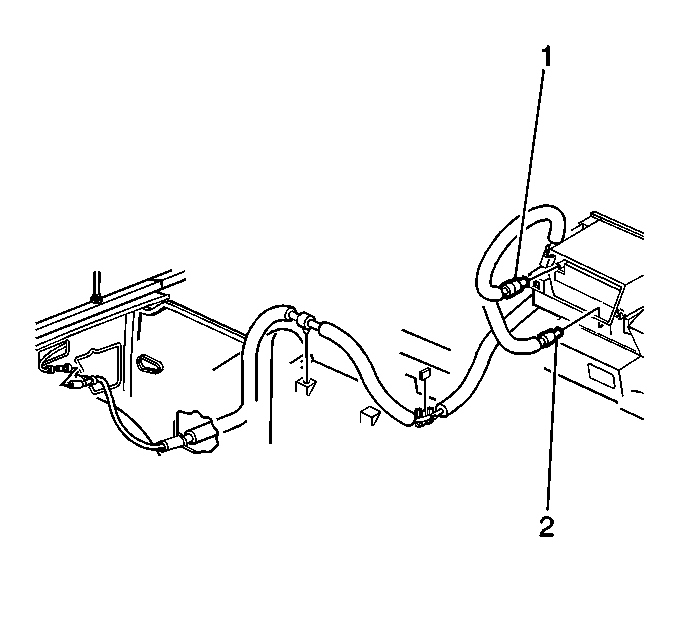 1

2