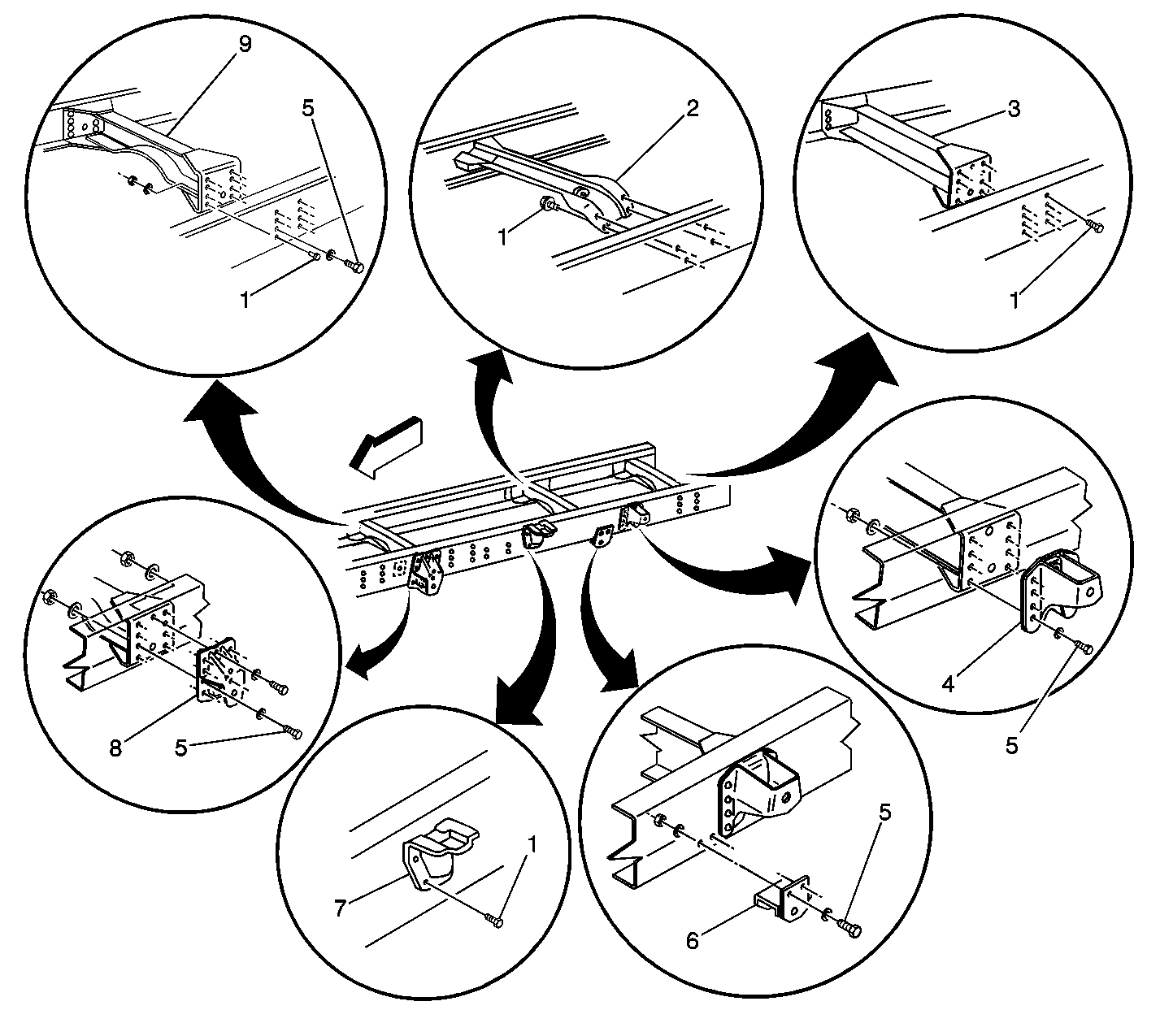 9
5
1
2
1
3
1
4
5
8
5
7
1
5
6