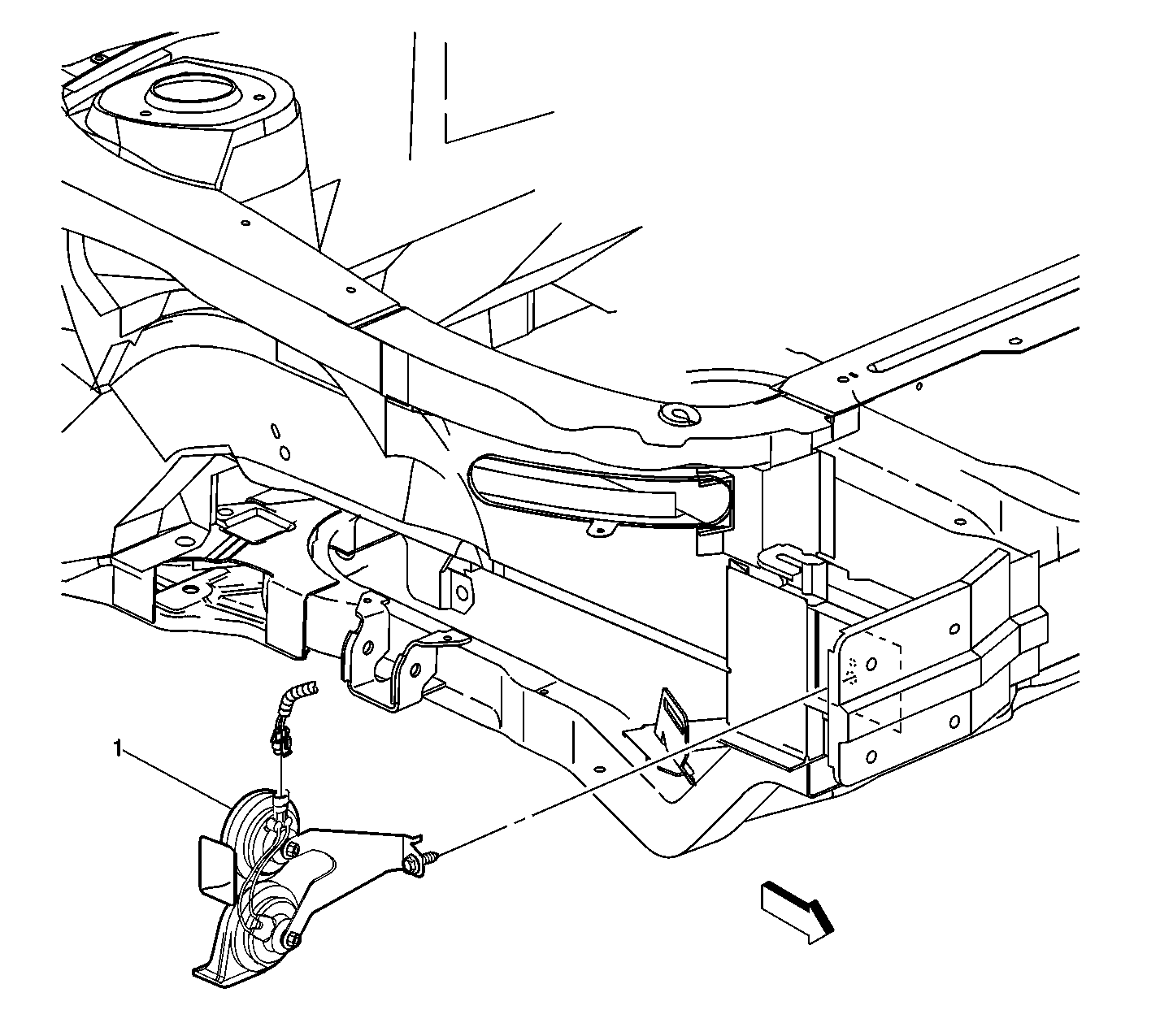 1