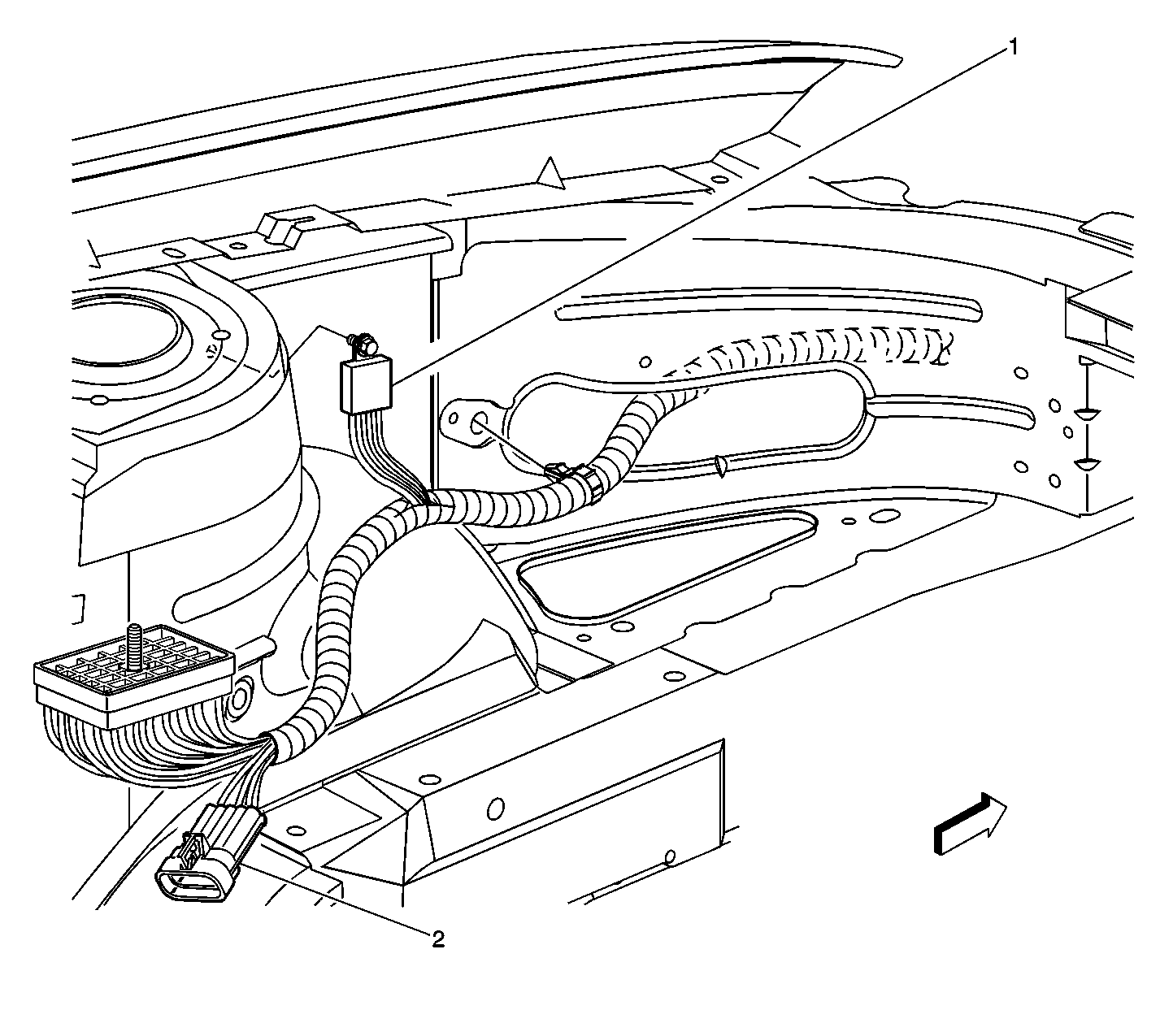 1

2