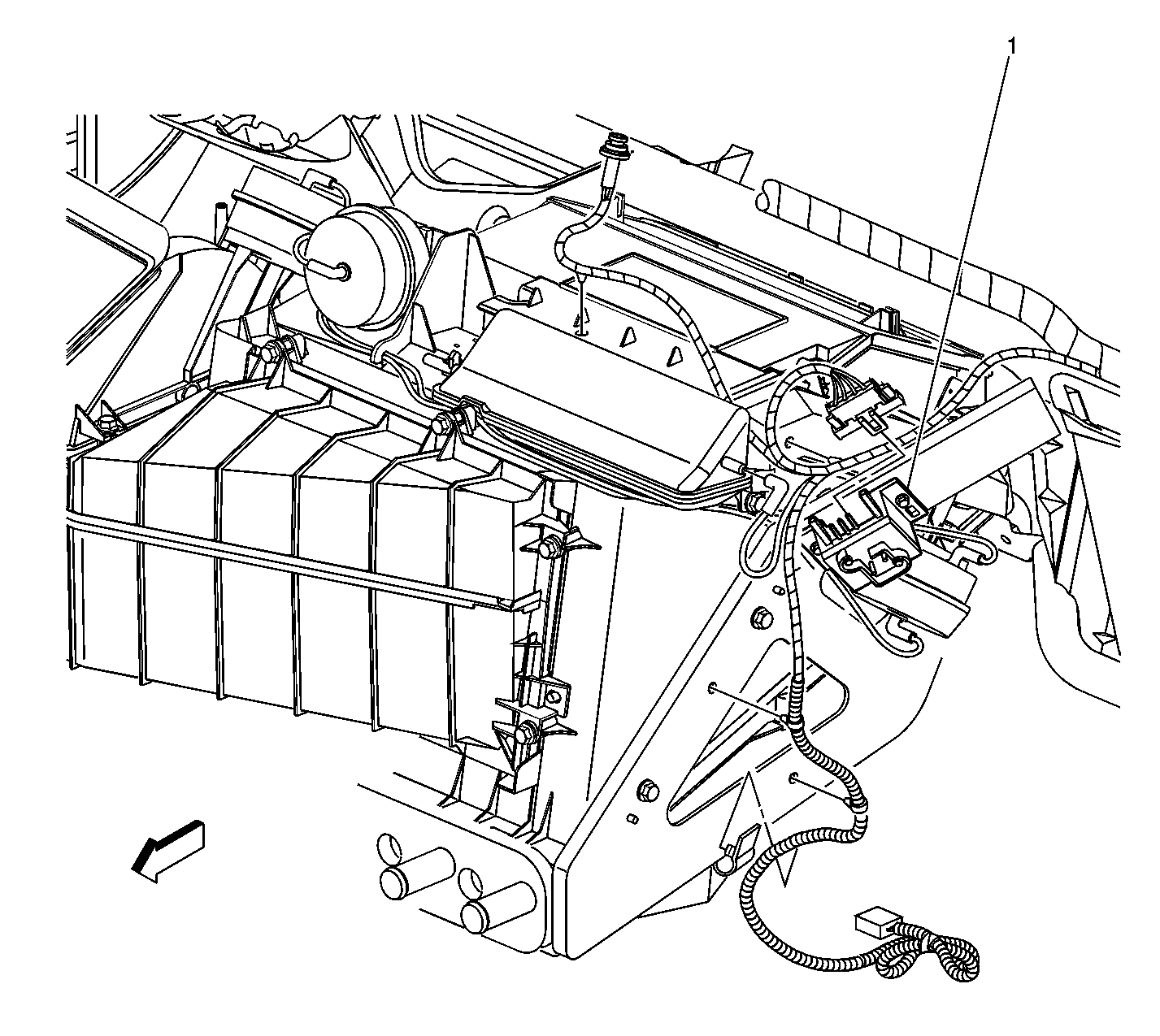 1