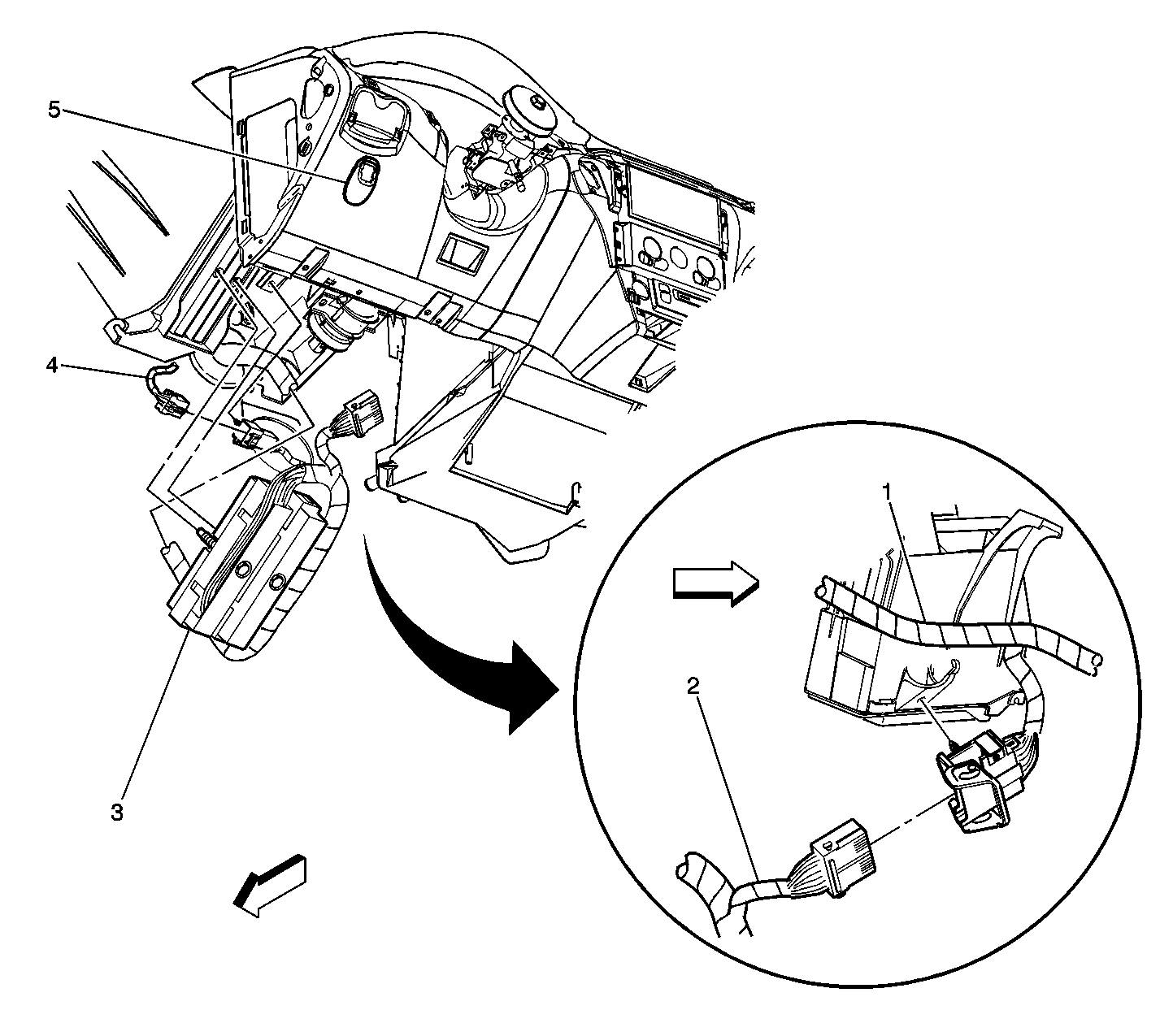 5
4
3
1
2