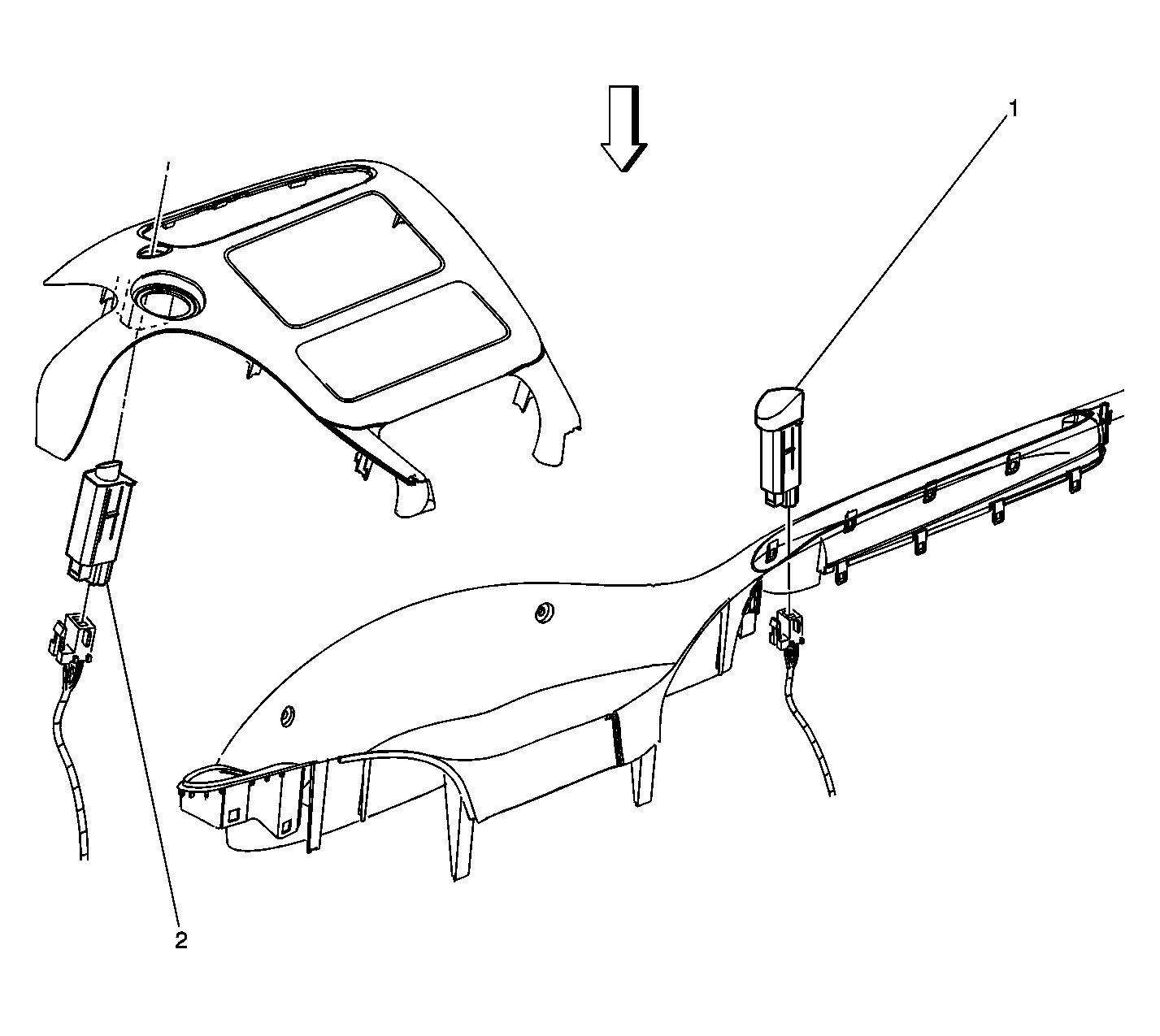 1

2