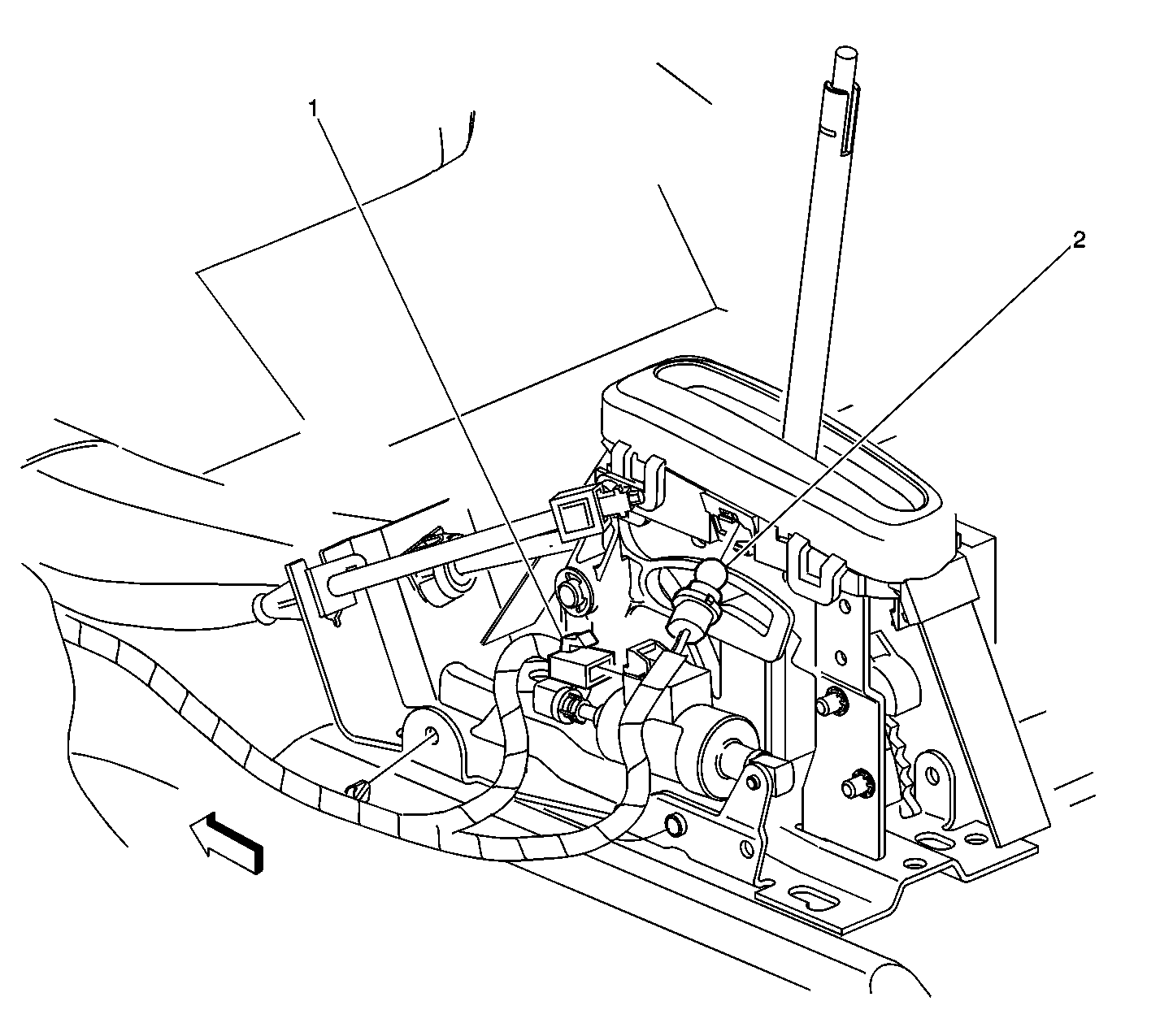 1
2