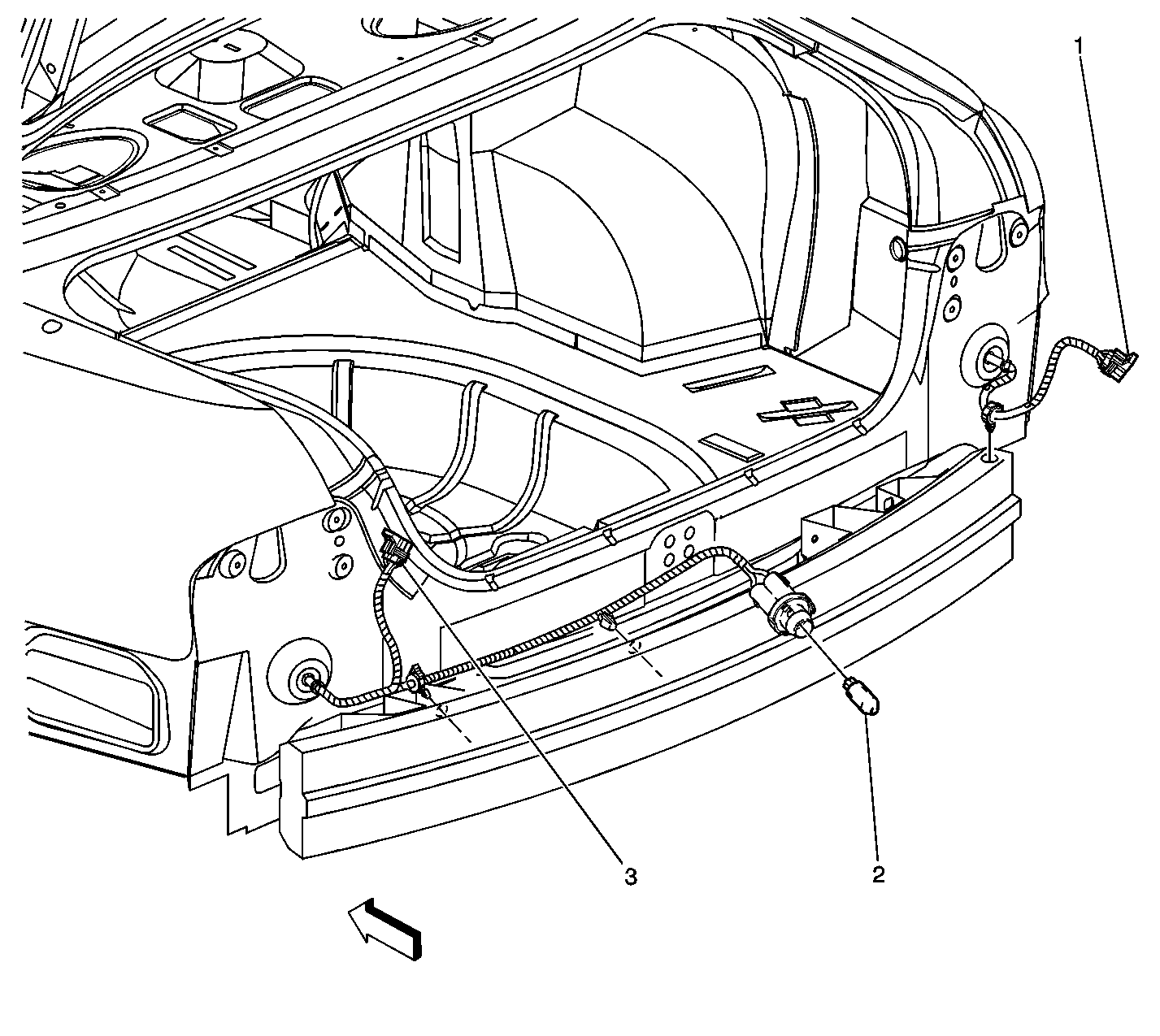 1

3

2