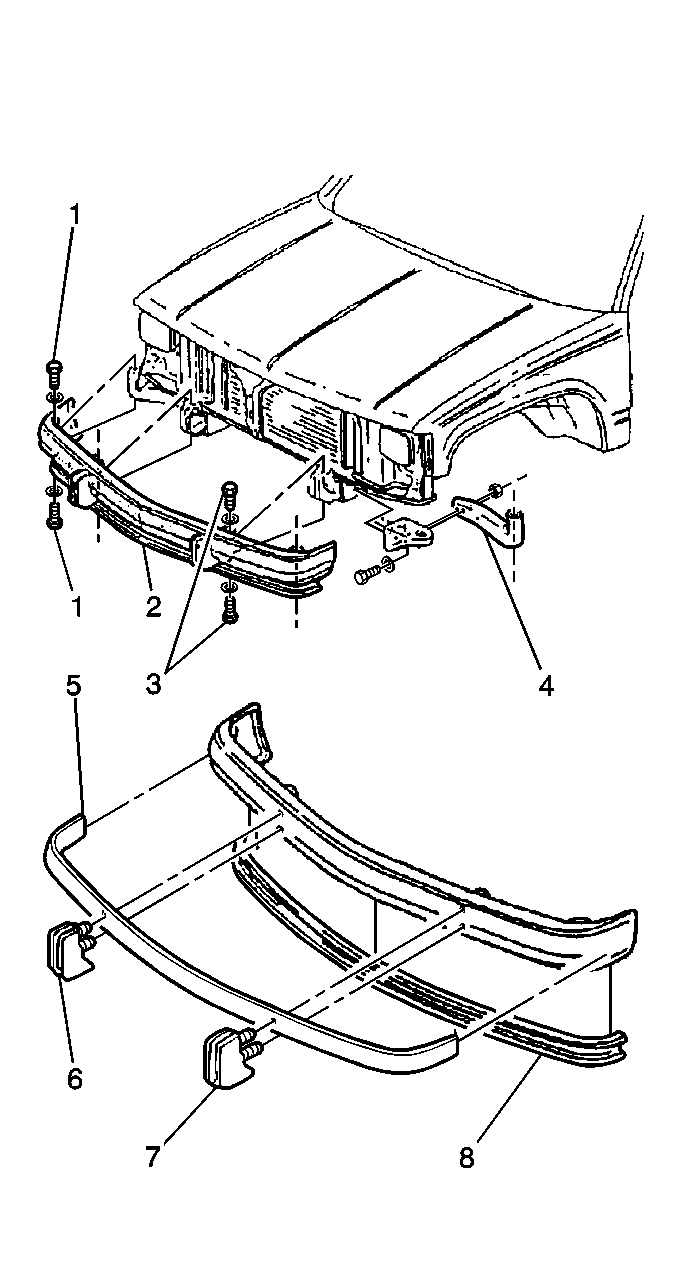 1
1
2
3
4
5
6
7
8