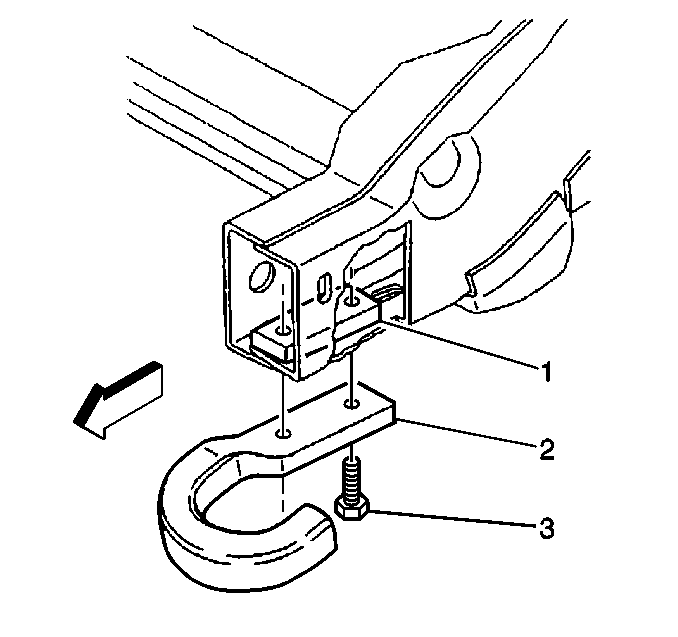 1
2
3