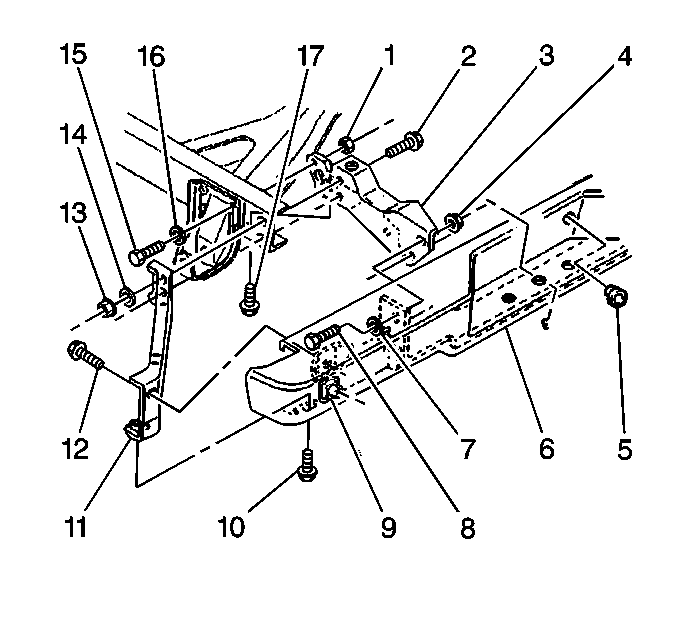 15 16 17 1 2 3 4

14

13

12

11 10 9 8 7 6 5