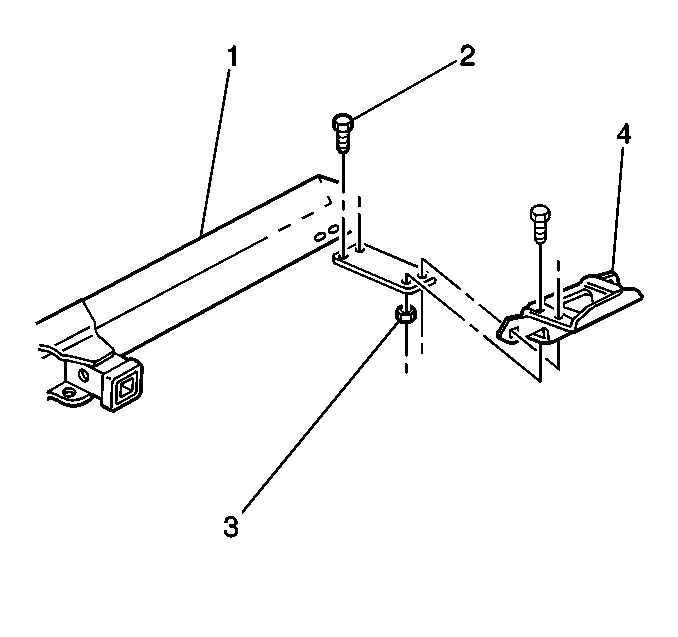 1
2
4
3