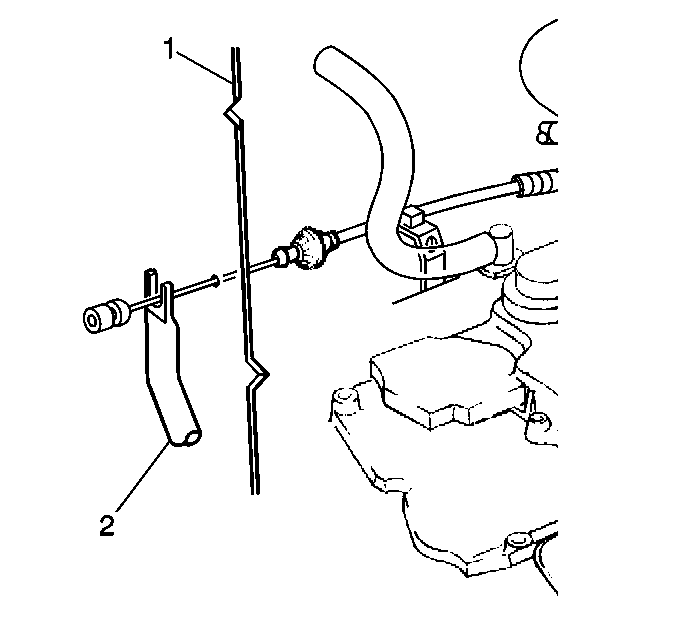 1
2