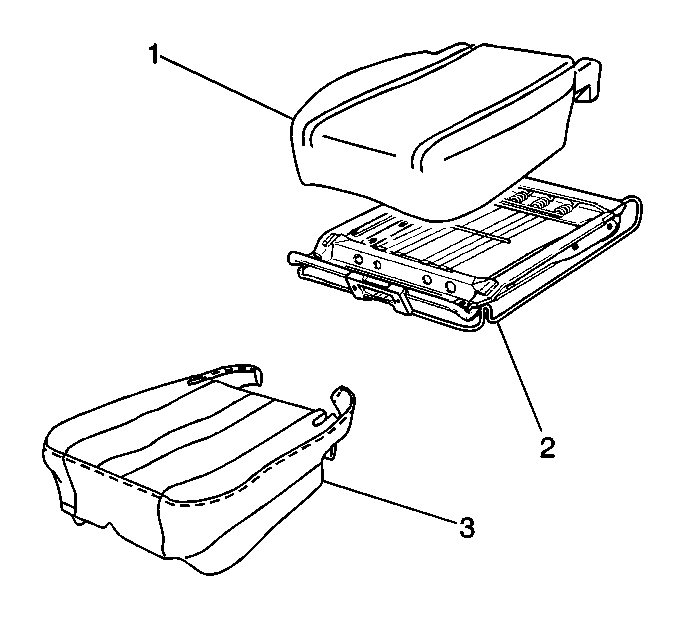 1
2
3