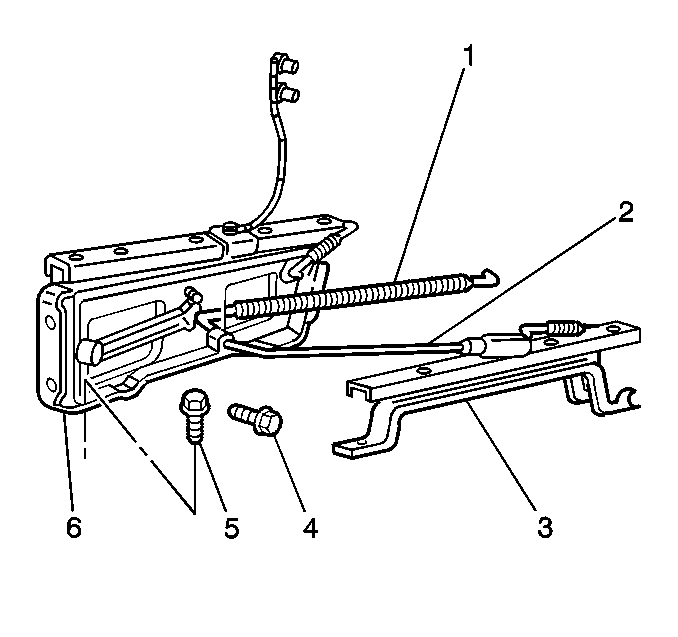 1
2
6
5
4
3