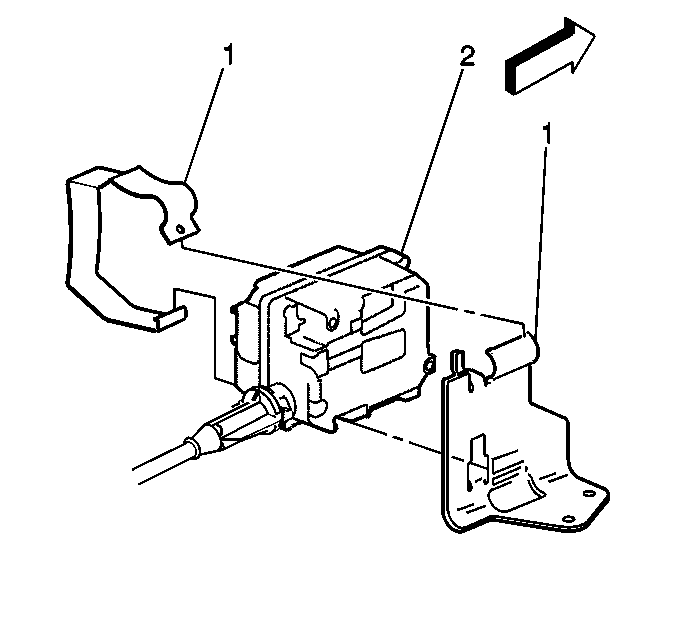 1
2
1