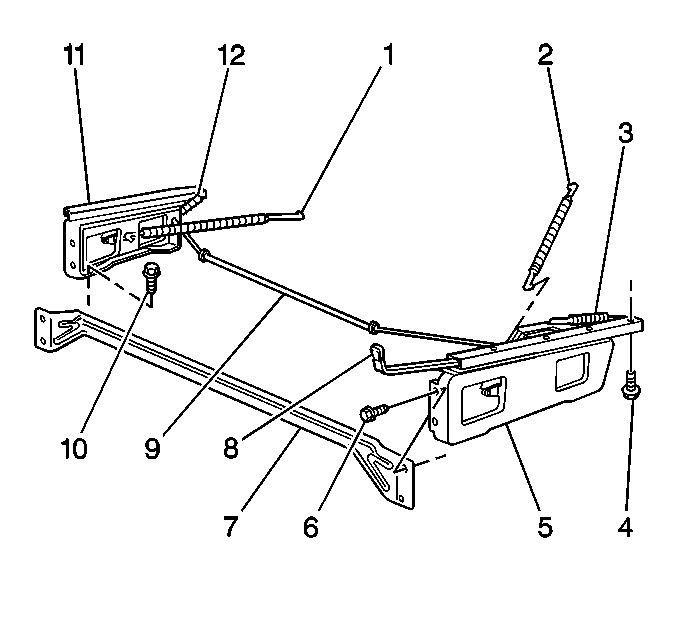 11
12
1
2
3
10
9
8
7
6
5
4