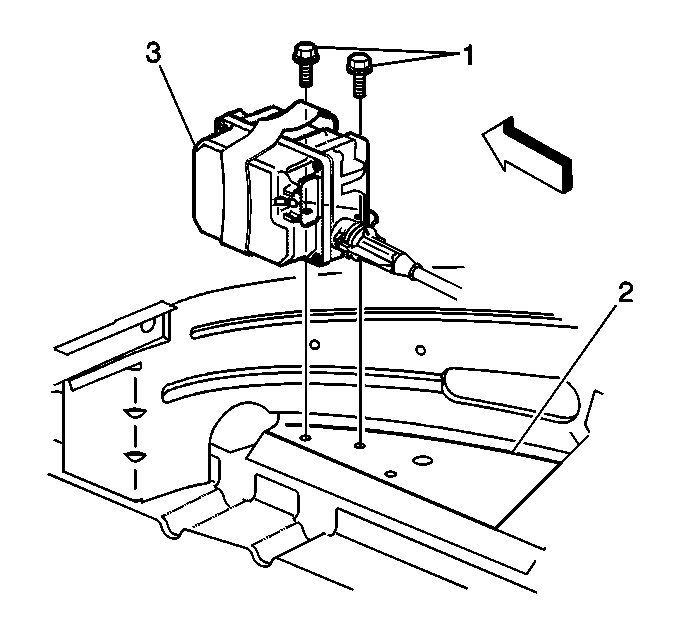 3
1
2