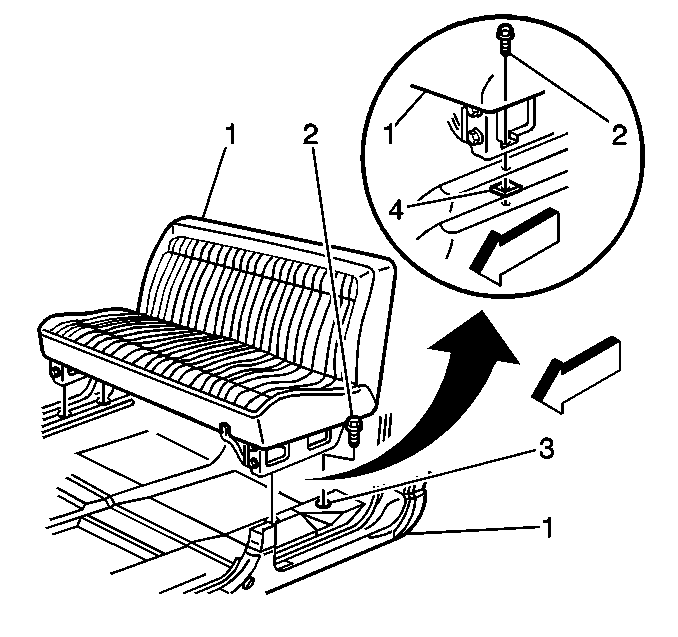 1
2
1
2
4
3
1