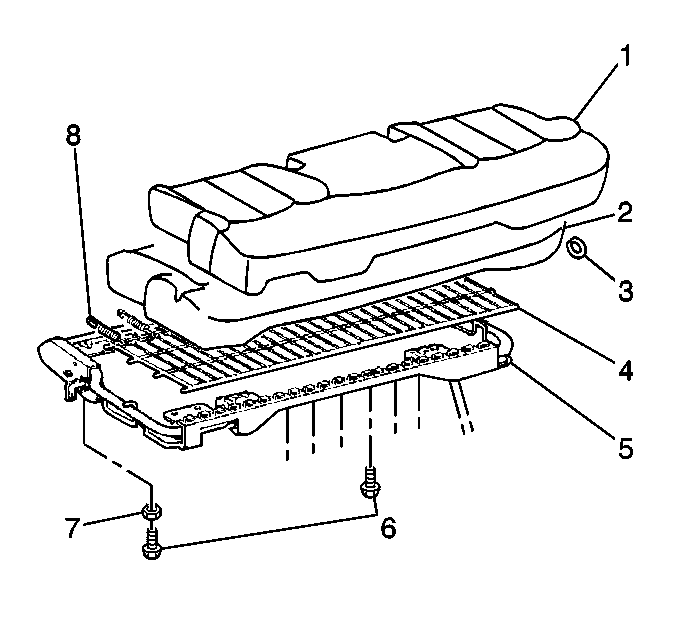 1
8
2
3
4
5
7
6