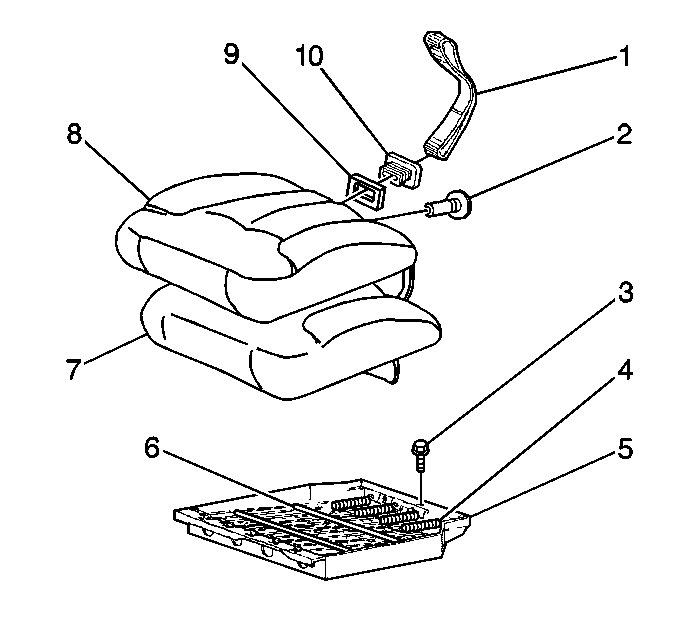 9
10
1
8
2
3
7
4
6
5