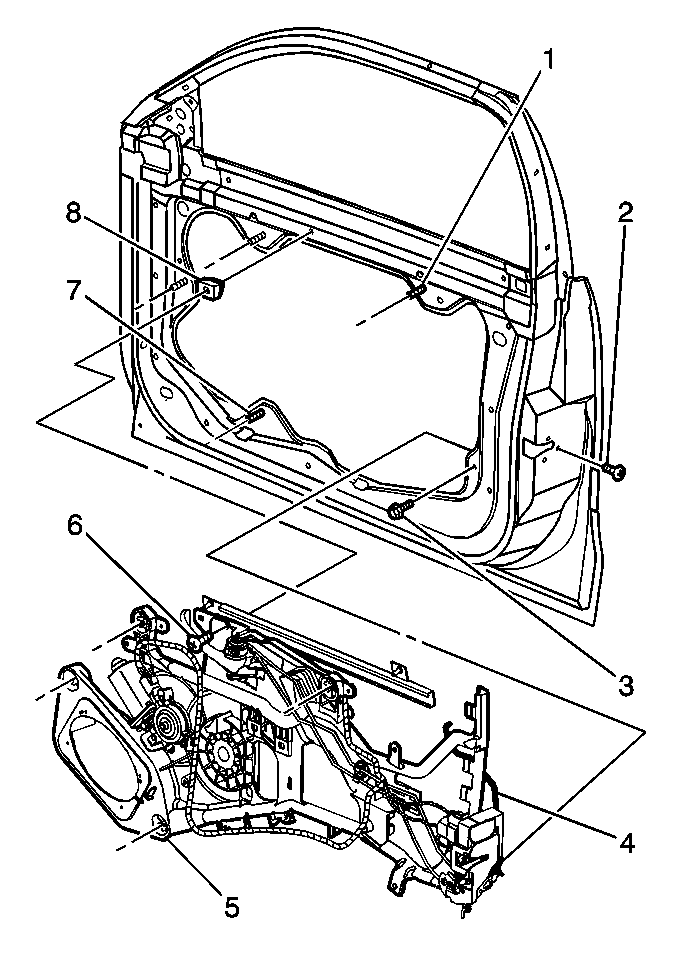 1
2
8
7
6
3
4
5