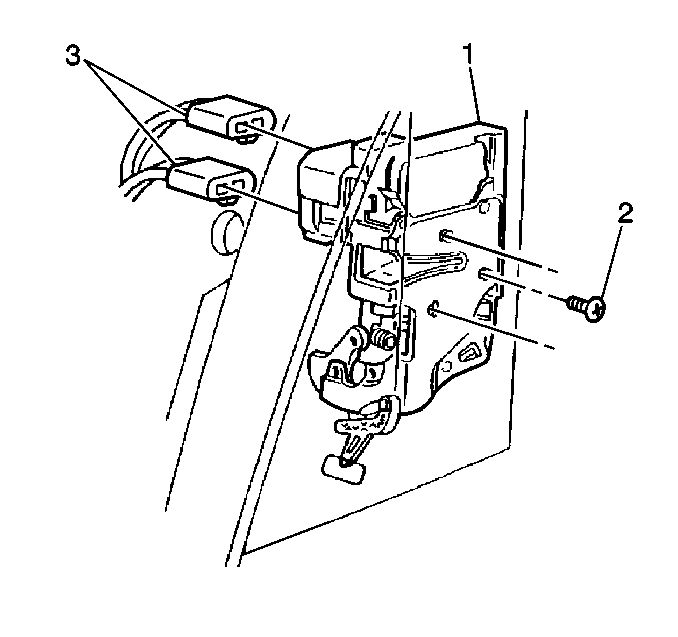 3
1
2