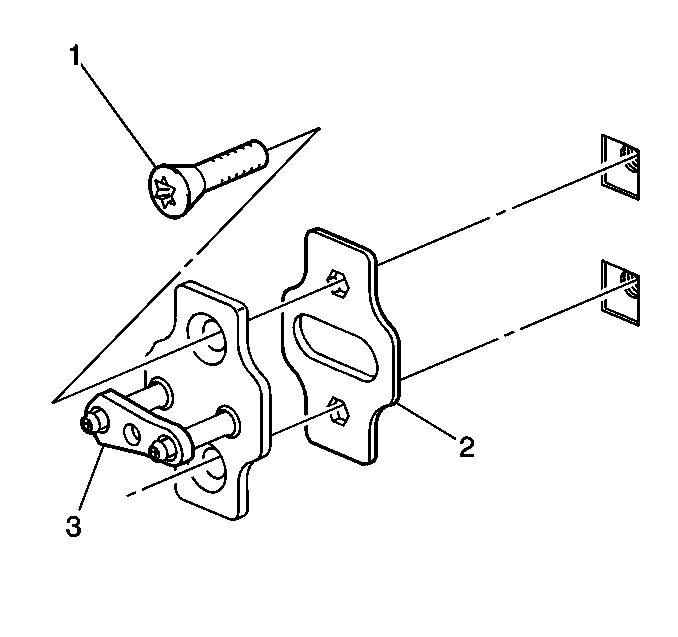 1
2
3