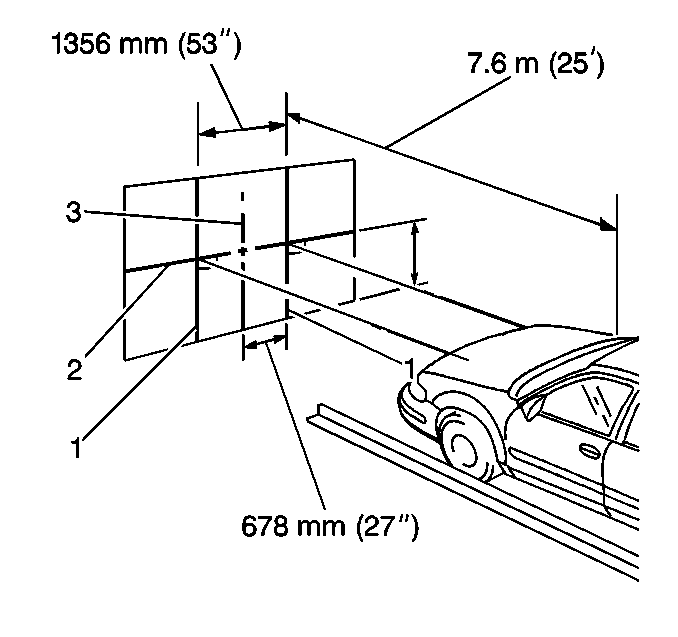 1356 mm (53″)

7.6 m (25′)

3

2

1

1

678 mm (27″)