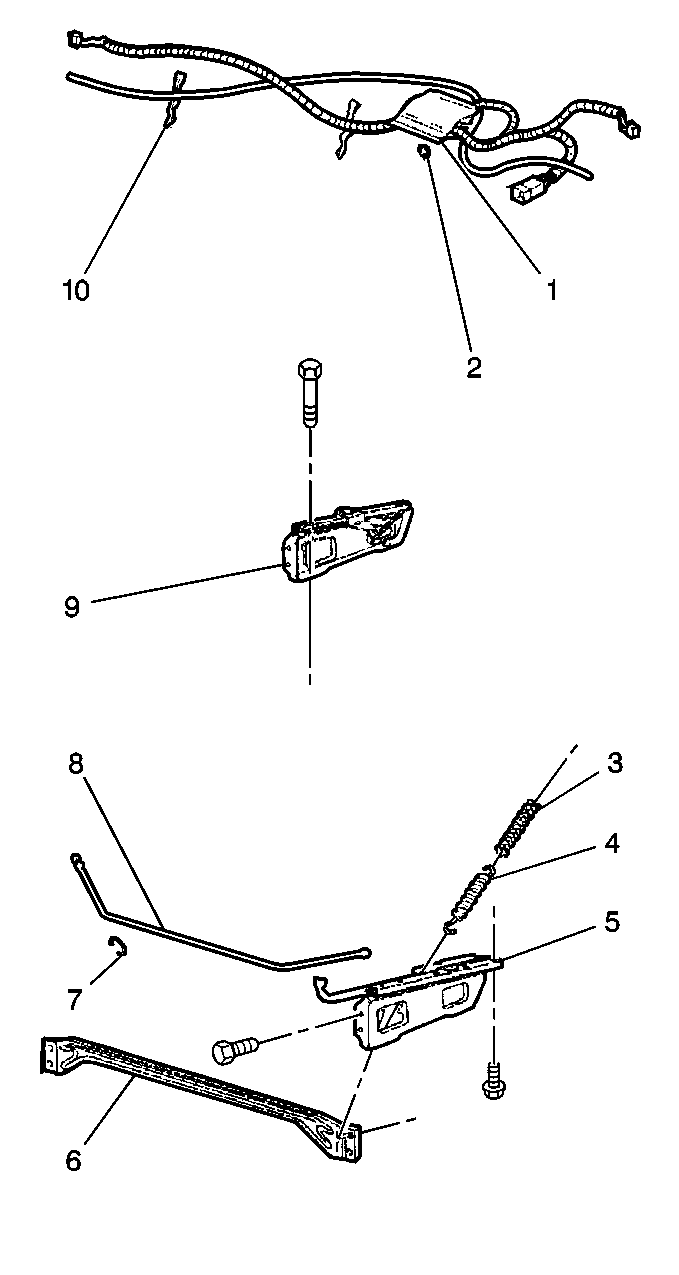 10
1
2
9
8
3
4
5
7
6