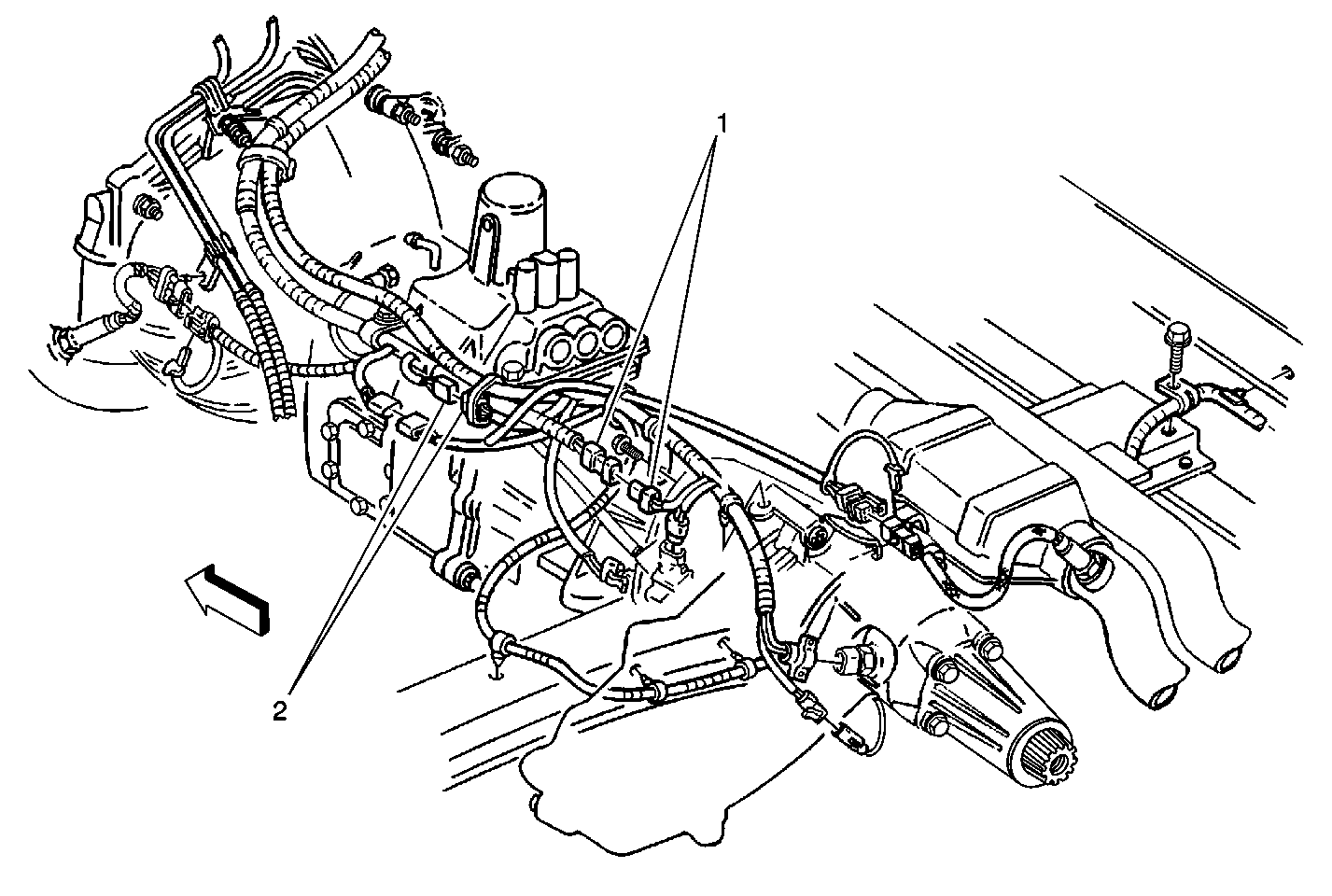 1

2