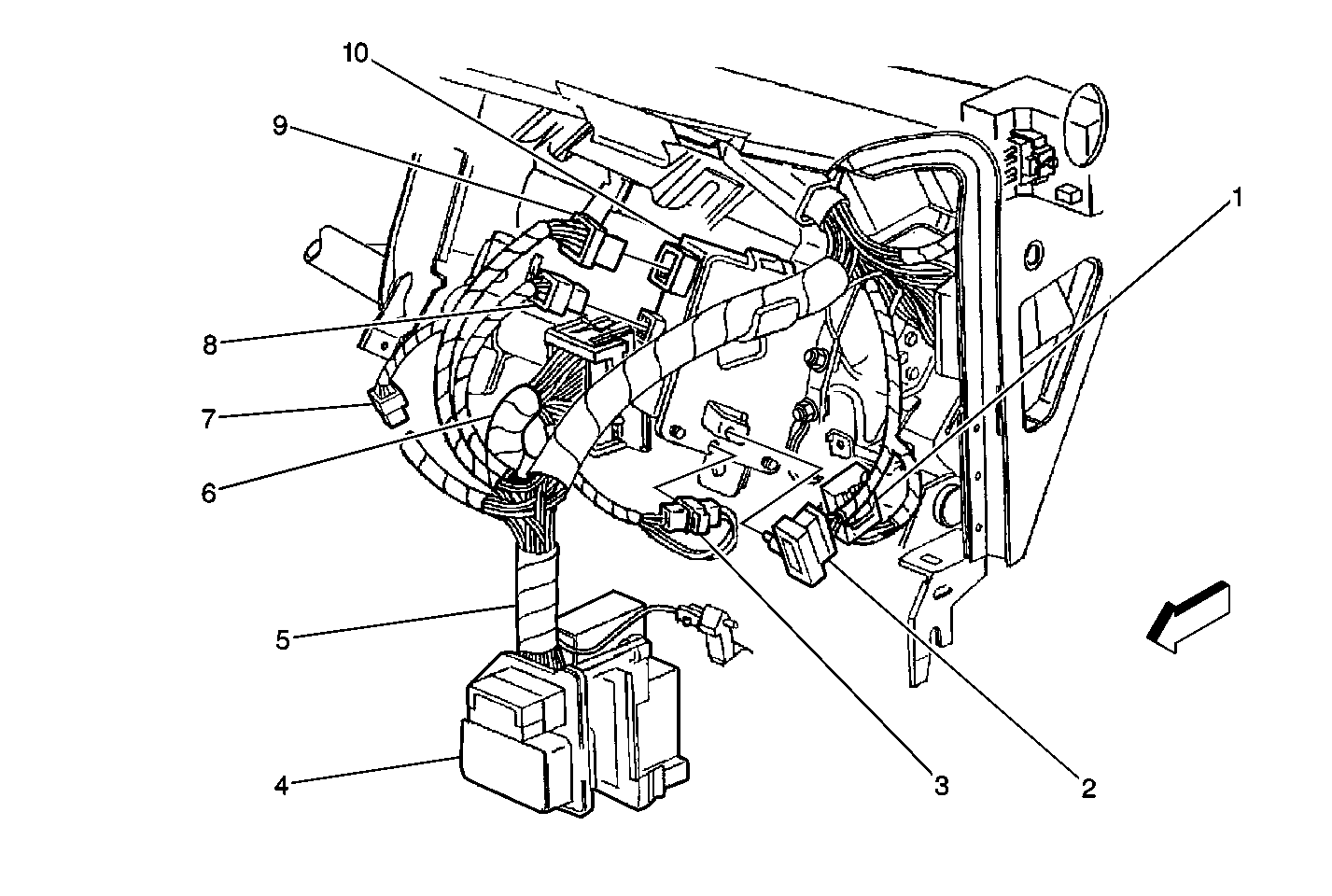 10
9
1
8
7
6
5
4
3
2