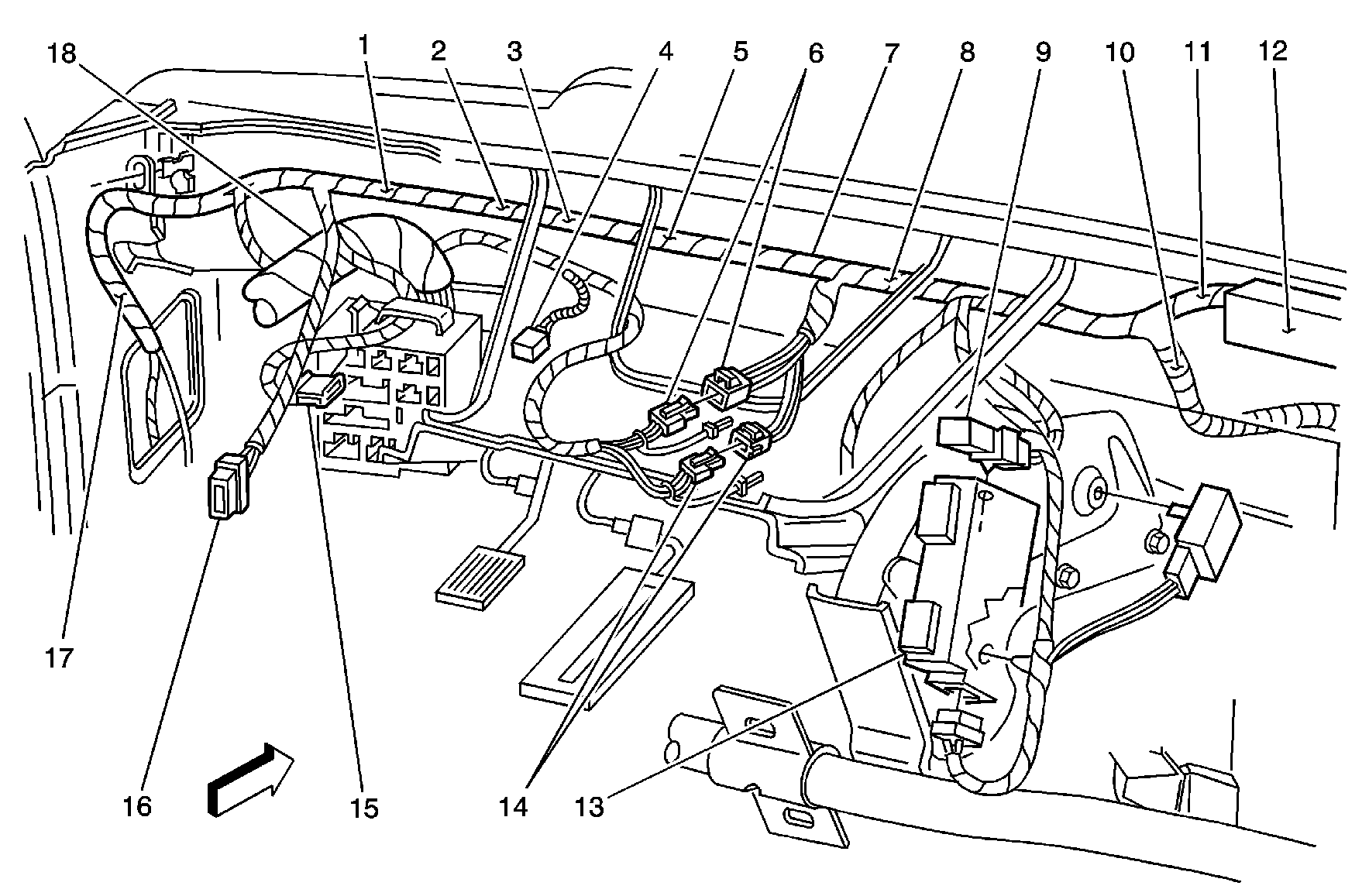 18
1
2
3
4
5
6
7
8
9
10
11
12
17
16
15
14
13