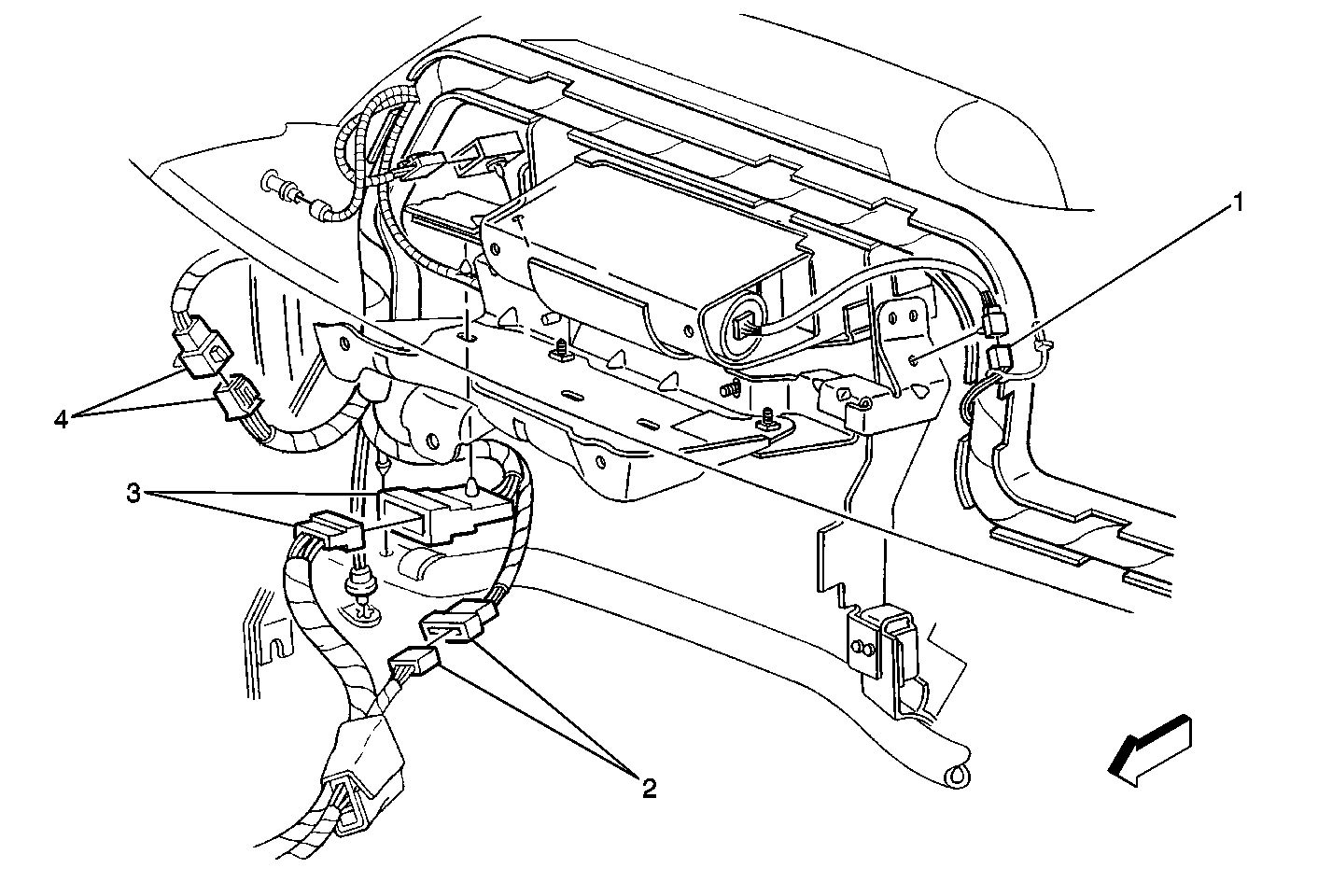 1
4
3
2