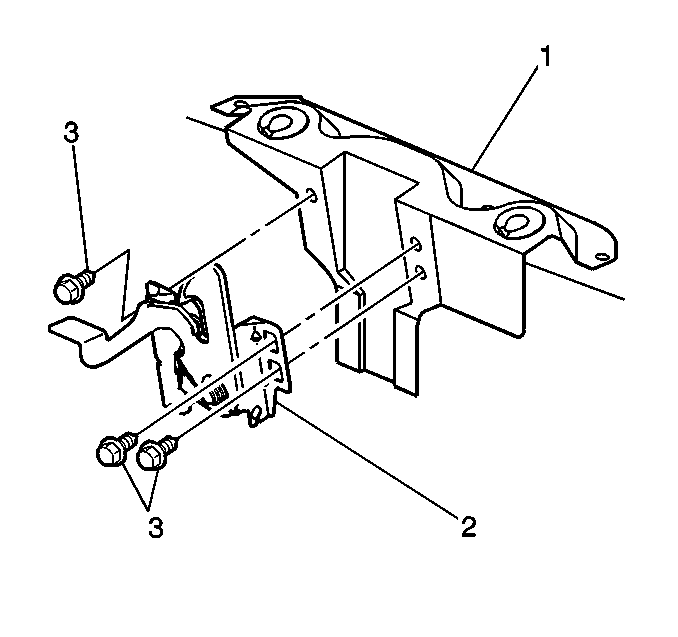 1
3
3
2