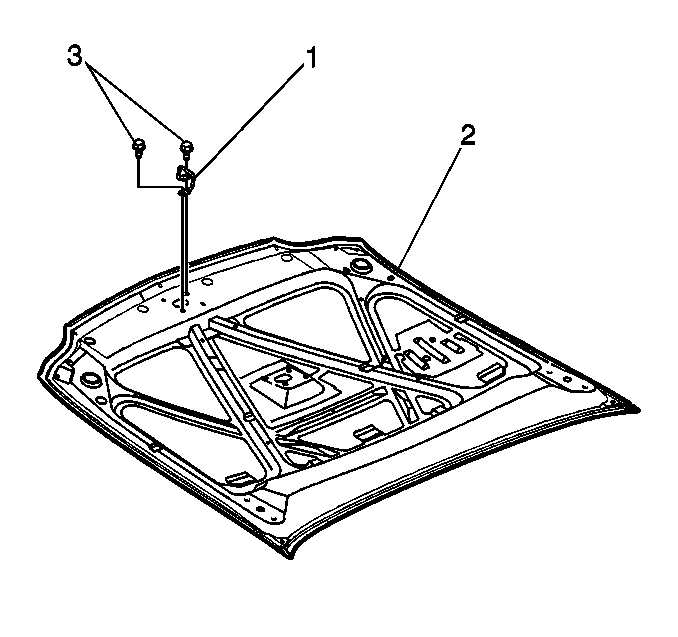 3
1
2