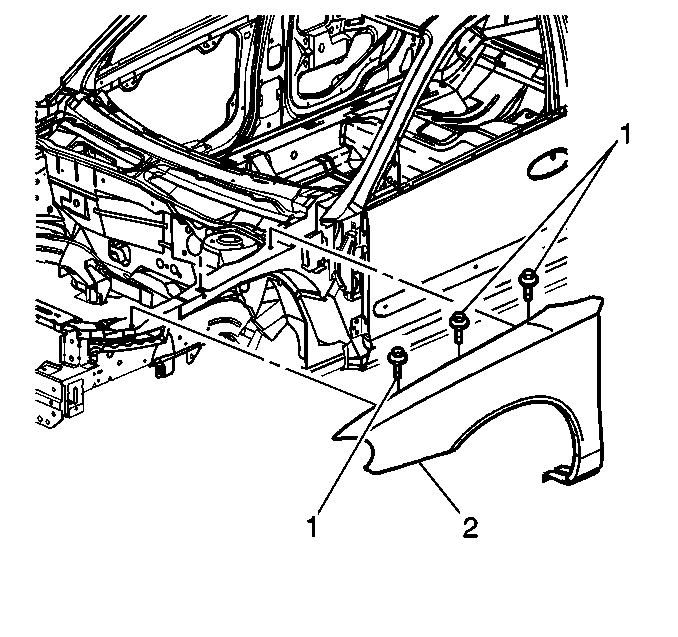 1
1
2