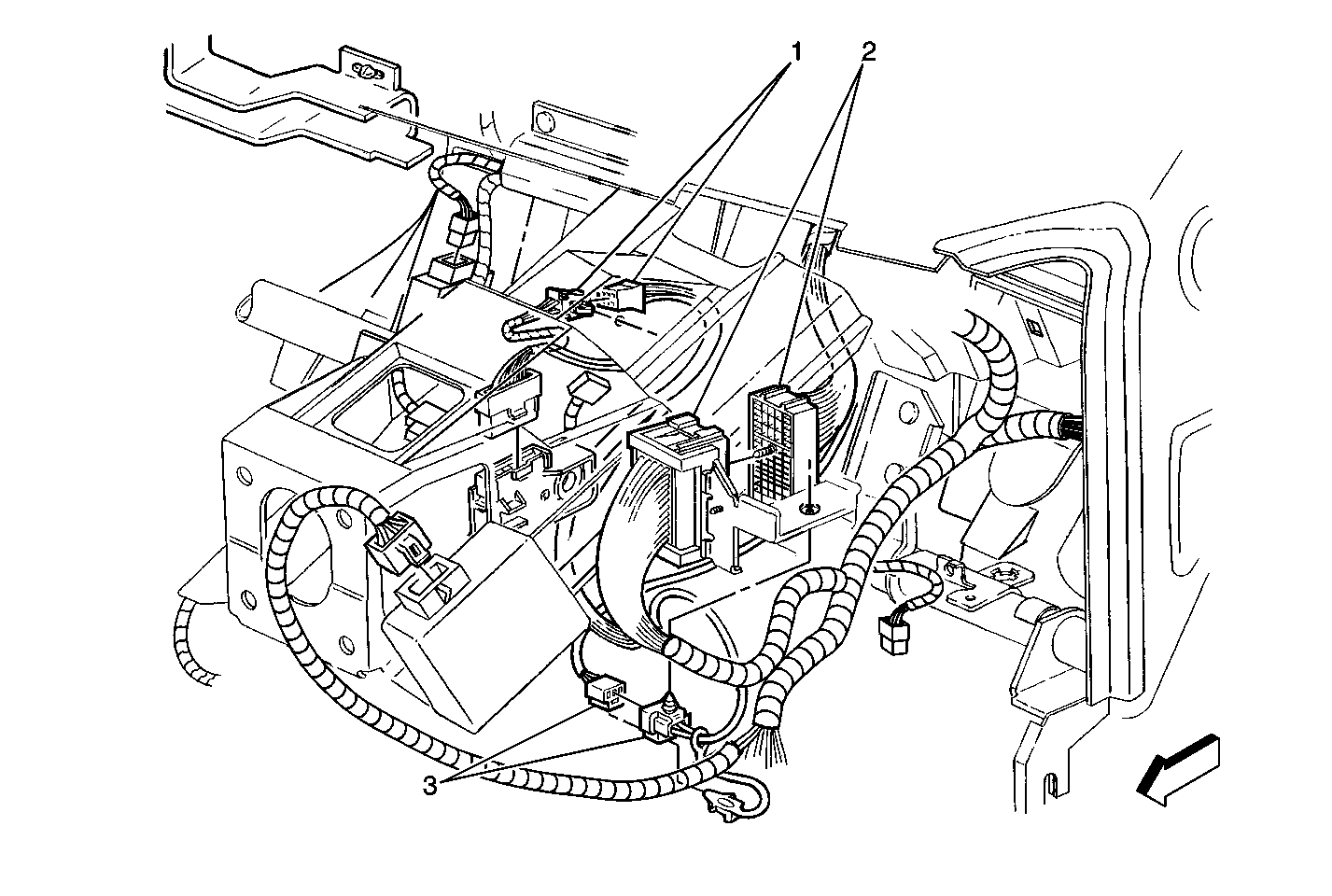 1
2
3