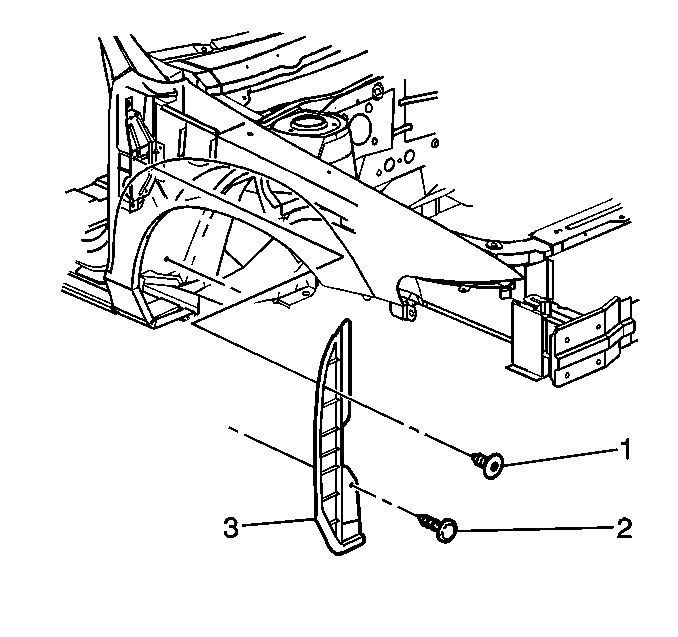 1
3
2