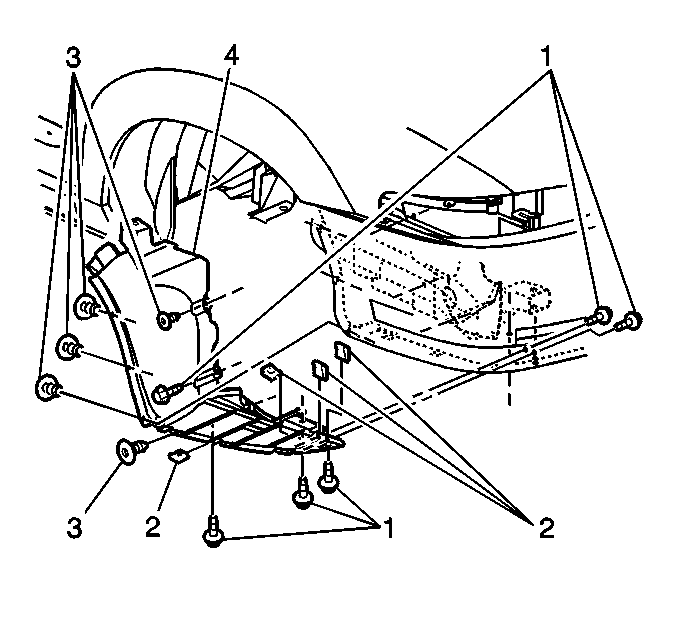 3
4
1
3
2
1
2