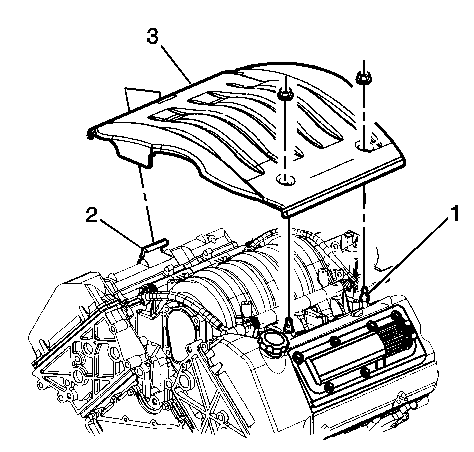 3
2
1