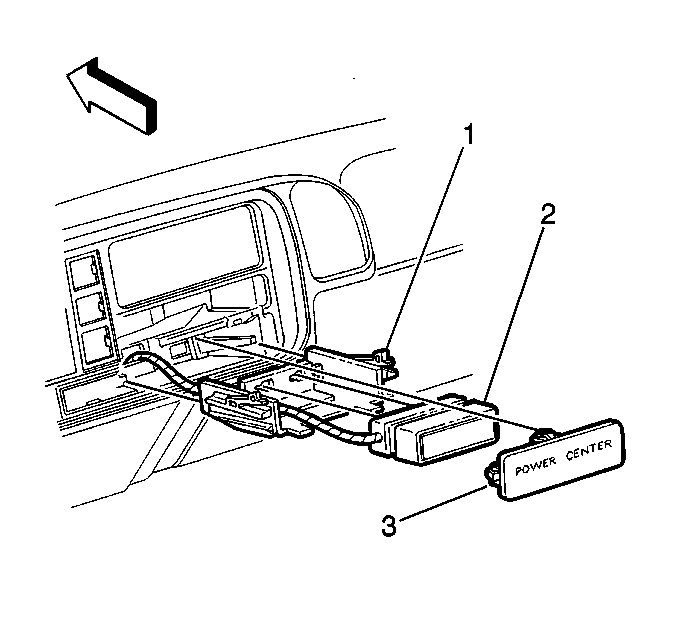 1

2

POWER CENTER

3