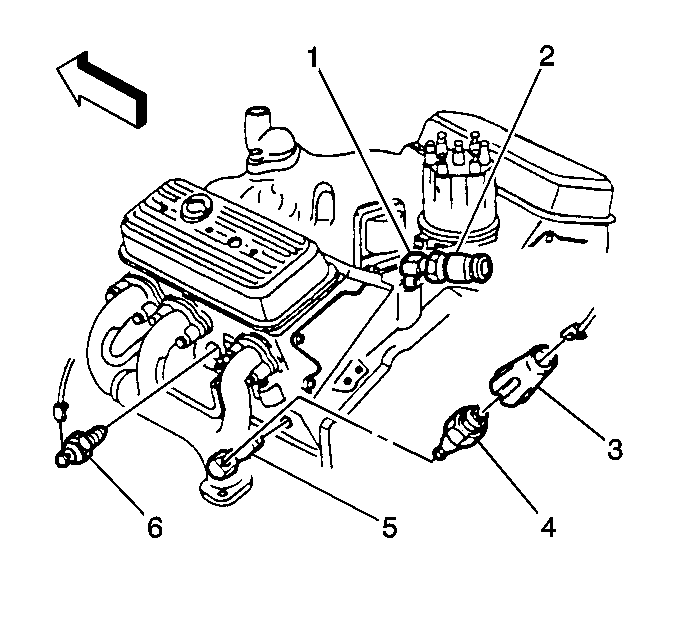 1
2
3
4
5
6