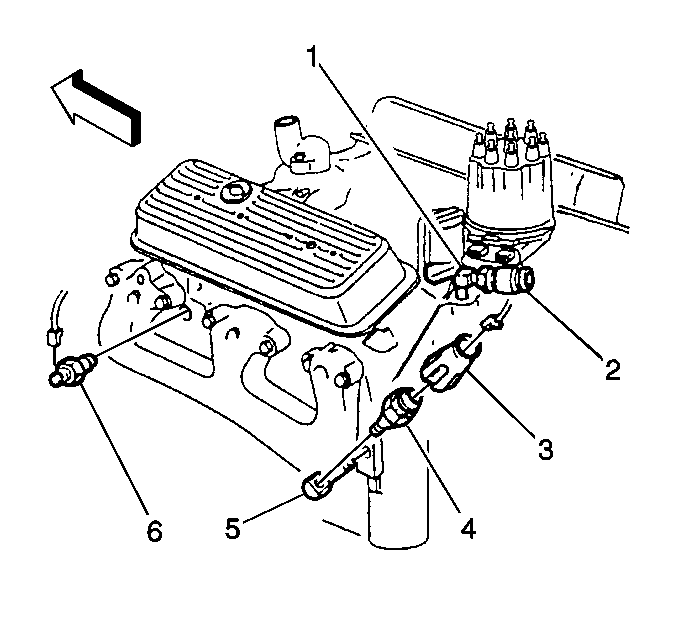 1
2
3
4
5
6